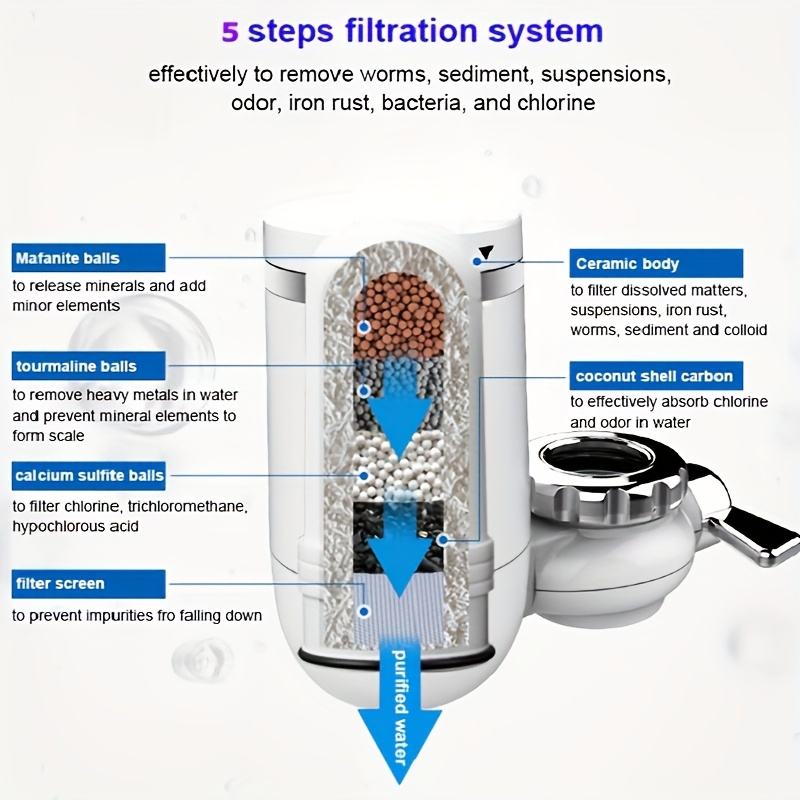 5 steps filtration system

effectively to remove worms, sediment, suspensions, odor, iron rust, bacteria, and chlorine

Mafanite balls

to release minerals and add minor elements

tourmaline balls

to remove heavy metals in water and prevent mineral elements to form scale

calcium sulfite balls

to filter chlorine, trichloromethane, hypochlorous acid

filter screen

to prevent impurities fro falling down

Ceramic body

to filter dissolved matters, suspensions, iron rust, worms, sediment and colloid

coconut shell carbon

to effectively absorb chlorine and odor in water

purified water