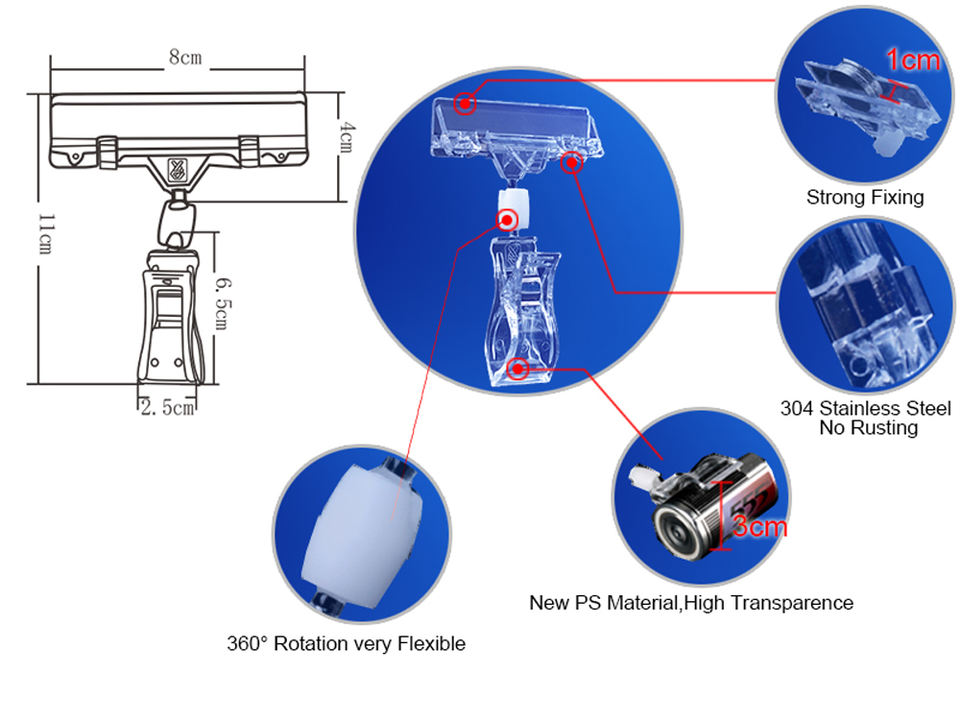 8cm

4cm

11cm

6.5cm

2.5cm

1cm

Strong Fixing

304 Stainless Steel
No Rusting

3cm

New PS Material,High Transparence

360° Rotation very Flexible