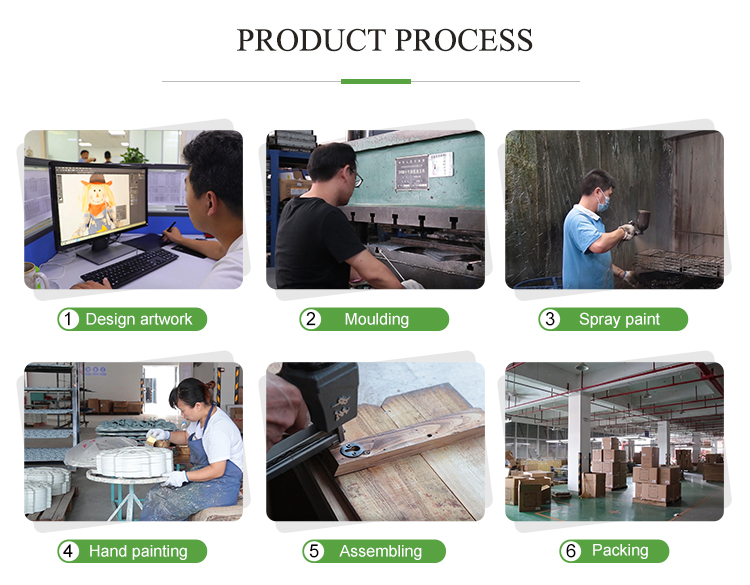 PRODUCT PROCESS

1 Design artwork

2 Moulding

3 Spray paint

4 Hand painting

5 Assembling

6 Packing