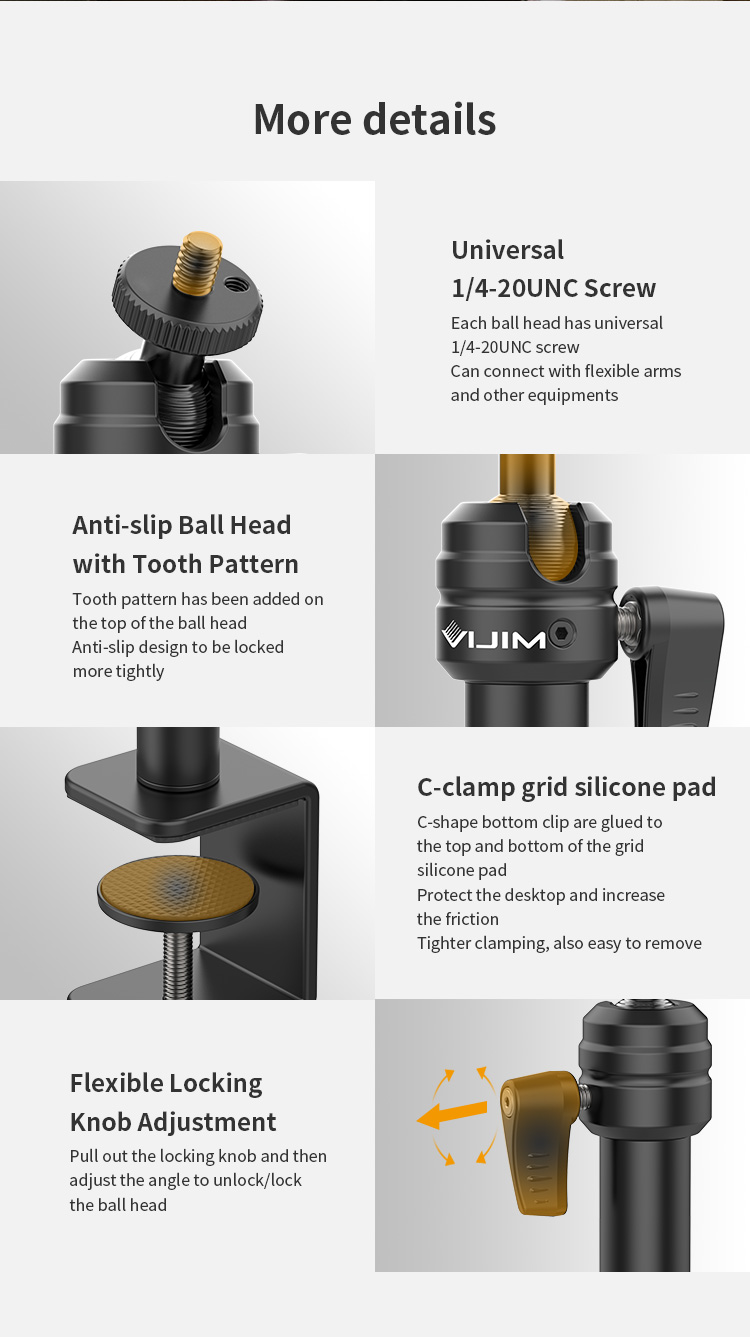 More details

Universal 1/4-20UNC Screw

Each ball head has universal 1/4-20UNC screw
Can connect with flexible arms and other equipments

Anti-slip Ball Head with Tooth Pattern

Tooth pattern has been added on the top of the ball head
Anti-slip design to be locked more tightly

VIJIM

C-clamp grid silicone pad

C-shape bottom clip are glued to the top and bottom of the grid silicone pad
Protect the desktop and increase the friction
Tighter clamping, also easy to remove

Flexible Locking Knob Adjustment

Pull out the locking knob and then adjust the angle to unlock/lock the ball head