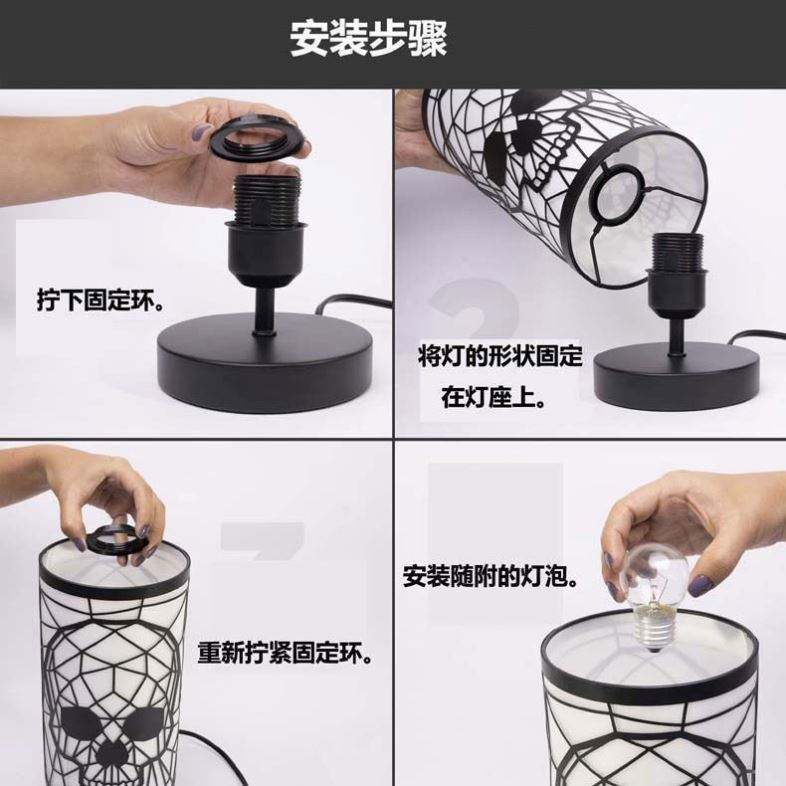 安装步骤

拧下固定环。

将灯的形状固定在灯座上。

重新拧紧固定环。

安装随附的灯泡。