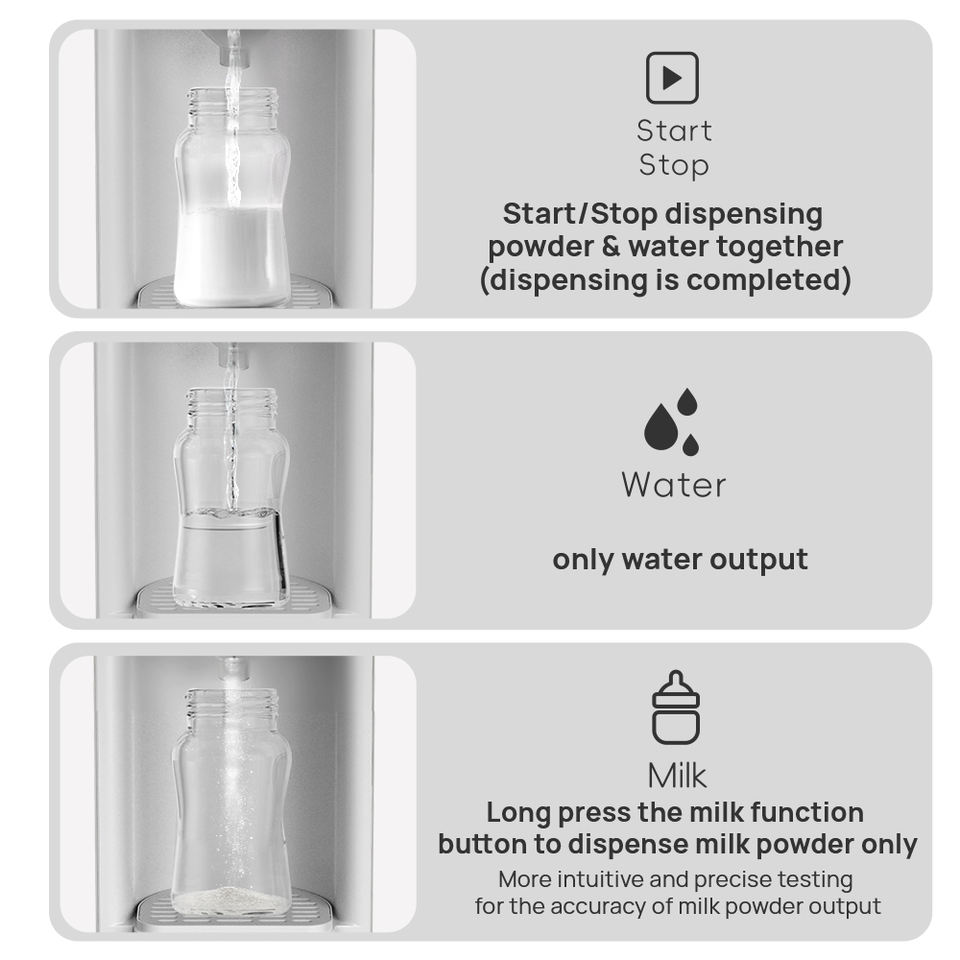 Start
Stop

Start/Stop dispensing powder & water together (dispensing is completed)

Water

only water output

Milk

Long press the milk function button to dispense milk powder only

More intuitive and precise testing for the accuracy of milk powder output