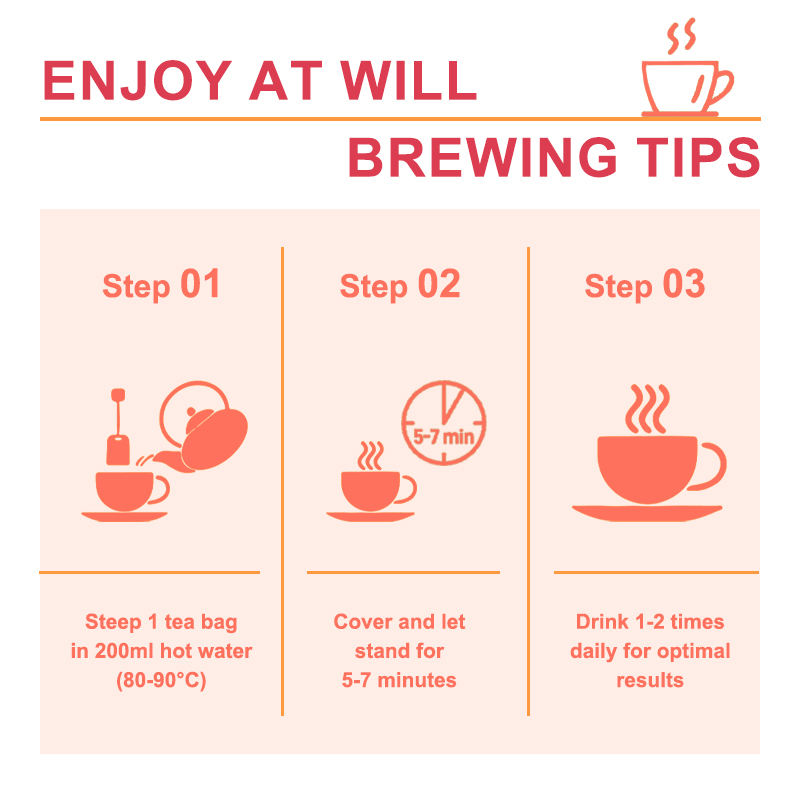 ENJOY AT WILL

BREWING TIPS

Step 01

Steep 1 tea bag in 200ml hot water (80-90°C)

Step 02

5-7 min

Cover and let stand for 5-7 minutes

Step 03

Drink 1-2 times daily for optimal results