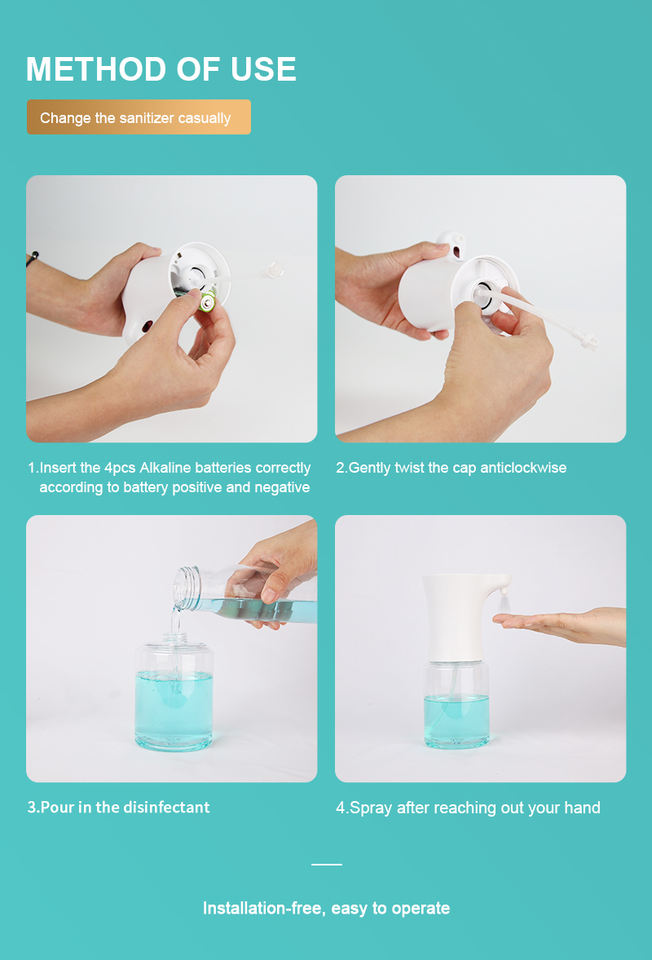 METHOD OF USE

Change the sanitizer casually

1.Insert the 4pcs Alkaline batteries correctly according to battery positive and negative

2.Gently twist the cap anticlockwise

3.Pour in the disinfectant

4.Spray after reaching out your hand

Installation-free, easy to operate