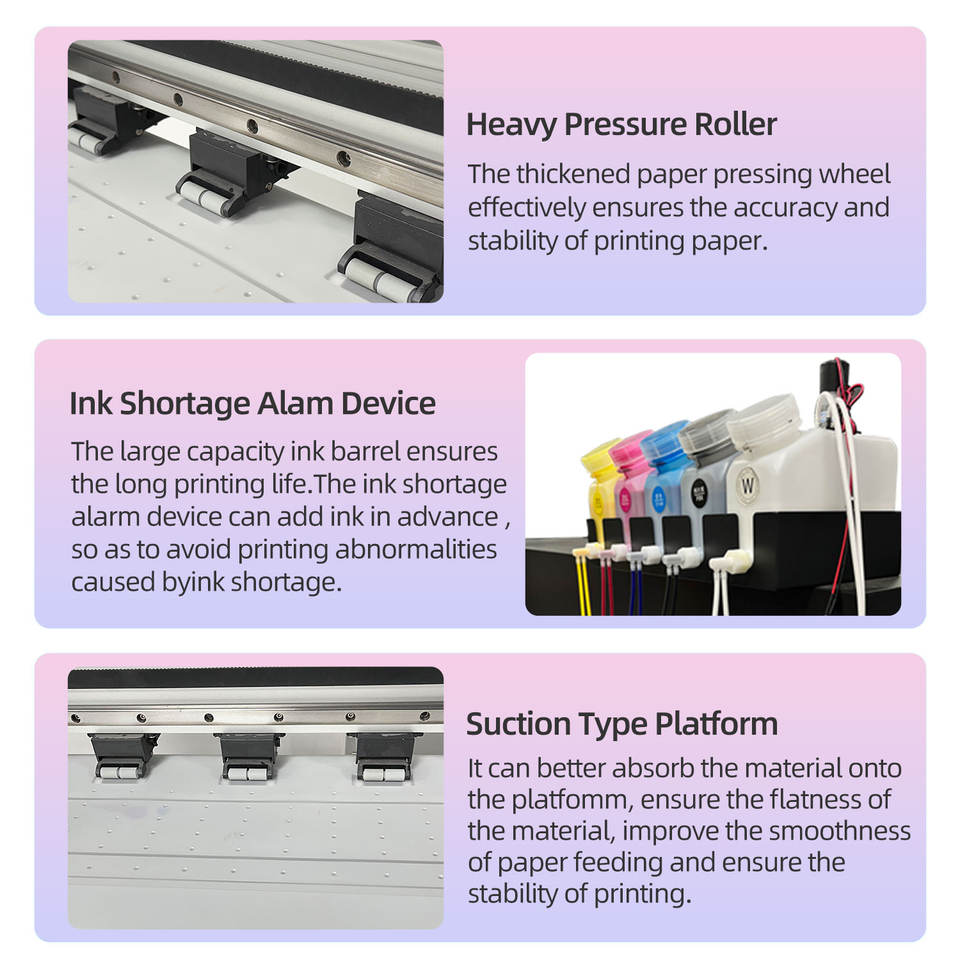 Heavy Pressure Roller

The thickened paper pressing wheel effectively ensures the accuracy and stability of printing paper.

Ink Shortage Alam Device

The large capacity ink barrel ensures the long printing life.The ink shortage alarm device can add ink in advance , so as to avoid printing abnormalities caused byink shortage.

W

Suction Type Platform

It can better absorb the material onto the platfomm, ensure the flatness of the material, improve the smoothness of paper feeding and ensure the stability of printing.