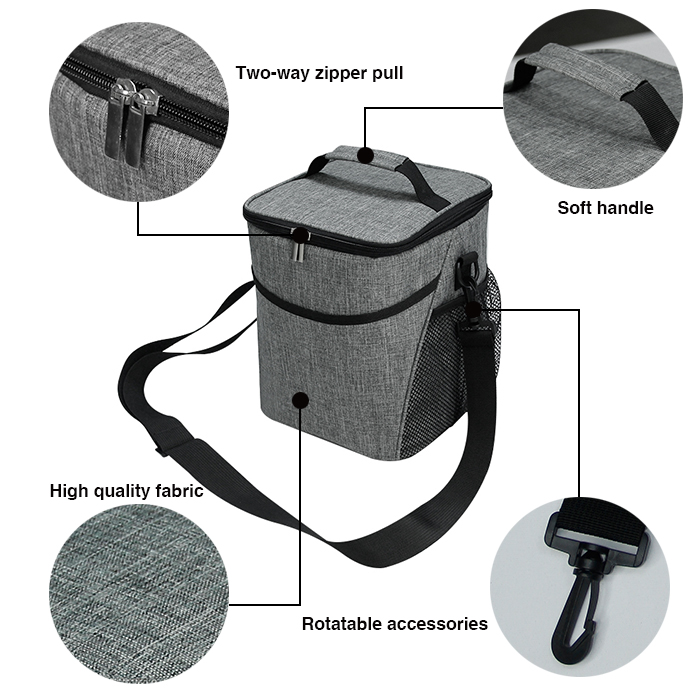 Two-way zipper pull

Soft handle

High quality fabric

Rotatable accessories