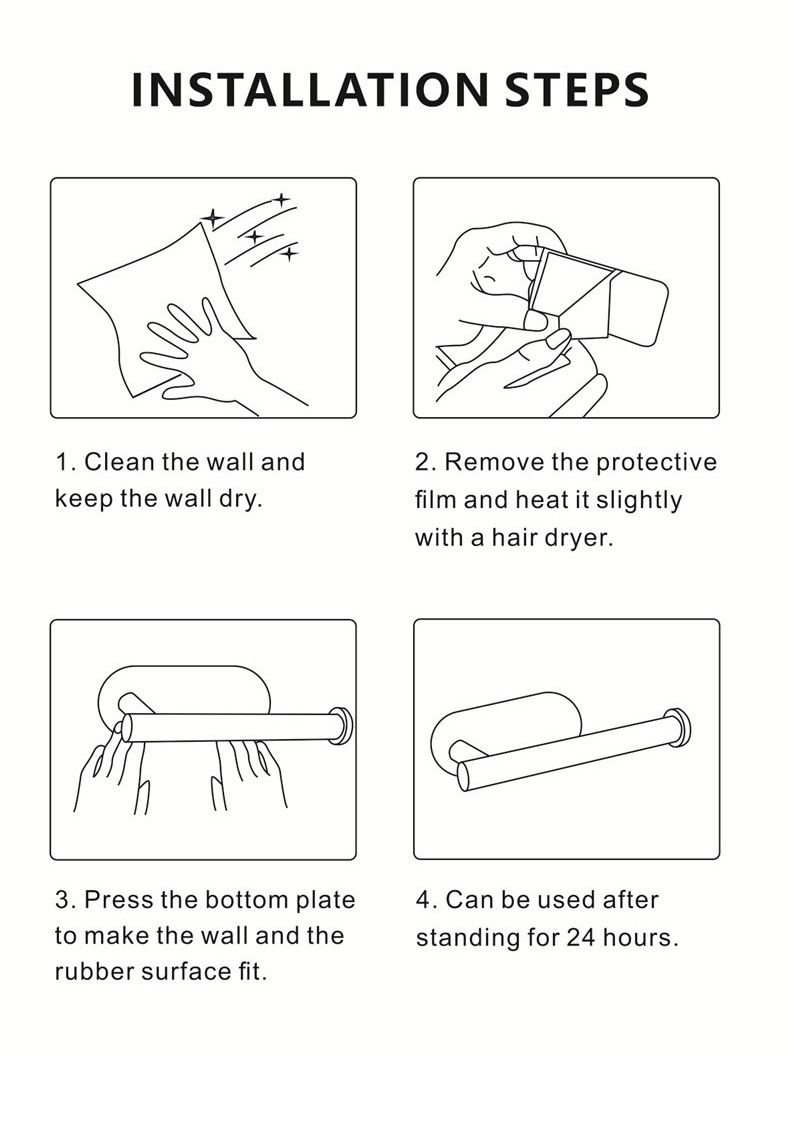 INSTALLATION STEPS

1. Clean the wall and keep the wall dry.

2. Remove the protective film and heat it slightly with a hair dryer.

3. Press the bottom plate to make the wall and the rubber surface fit.

4. Can be used after standing for 24 hours.