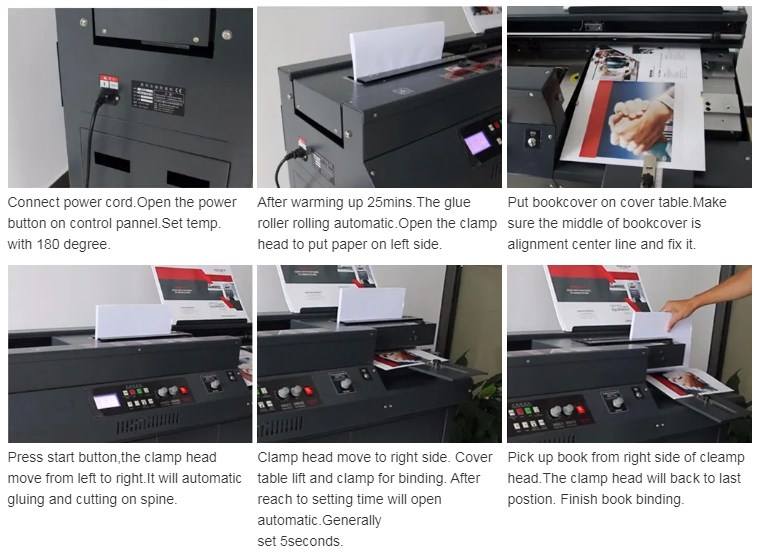 Connect power cord.Open the power button on control pannel.Set temp. with 180 degree.

After warming up 25mins.The glue roller rolling automatic.Open the clamp head to put paper on left side.

Put bookcover on cover table.Make sure the middle of bookcover is alignment center line and fix it.

Press start button,the clamp head move from left to right.It will automatic gluing and cutting on spine.

Clamp head move to right side. Cover table lift and clamp for binding. After reach to setting time will open automatic.Generally
set 5seconds.

Pick up book from right side of cleamp head.The clamp head will back to last postion. Finish book binding.