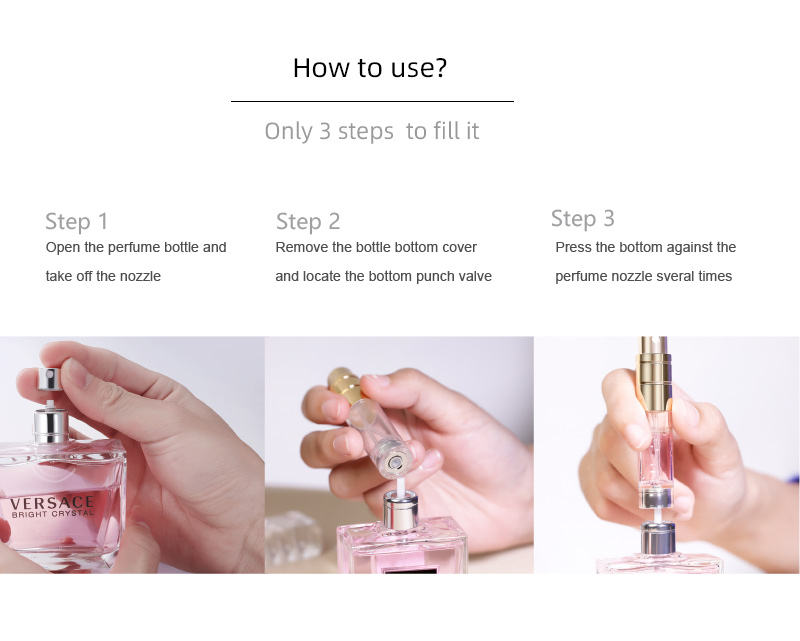 How to use?

Only 3 steps to fill it

Step 1
Open the perfume bottle and take off the nozzle

Step 2
Remove the bottle bottom cover and locate the bottom punch valve

Step 3
Press the bottom against the perfume nozzle sveral times

VERSACE
BRIGHT CRYSTAL