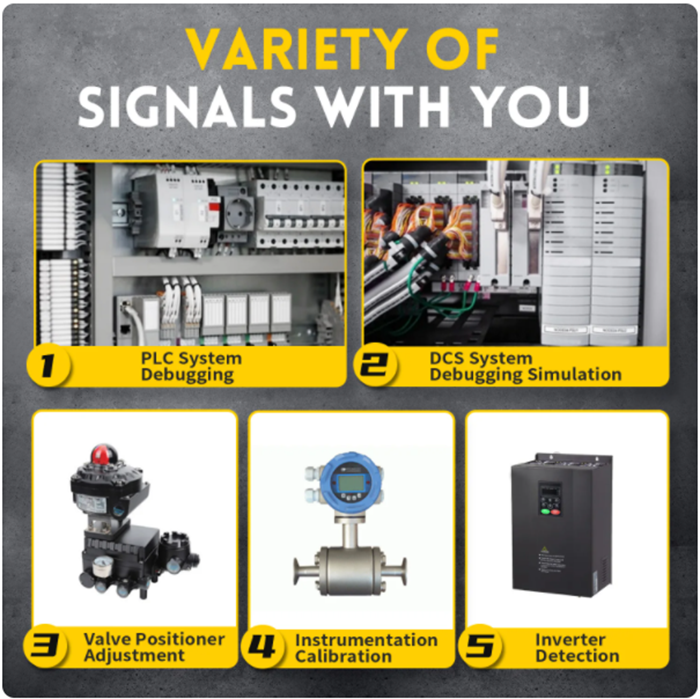 VARIETY OF
SIGNALS WITH YOU

1 PLC System Debugging

2 DCS System Debugging Simulation

3 Valve Positioner Adjustment

4 Instrumentation Calibration

5 Inverter Detection