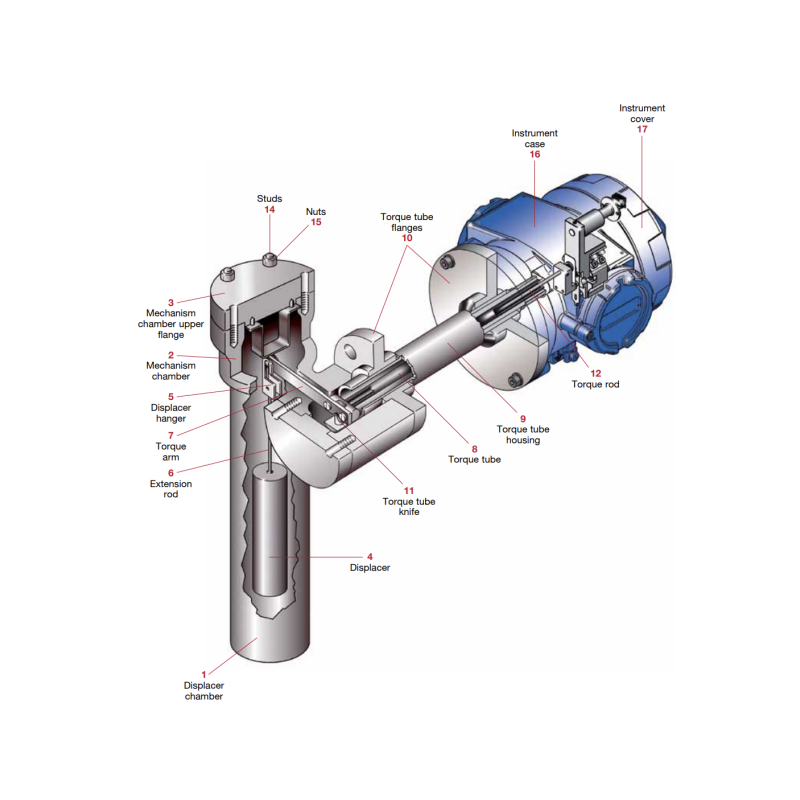 Instrument cover
17

Instrument case
16

Studs
14

Nuts
15

Torque tube flanges
10

3
Mechanism chamber upper flange

2
Mechanism chamber

5
Displacer hanger

7
Torque arm

6
Extension rod

12
Torque rod

9
Torque tube housing

8
Torque tube

11
Torque tube knife

4
Displacer

1
Displacer chamber