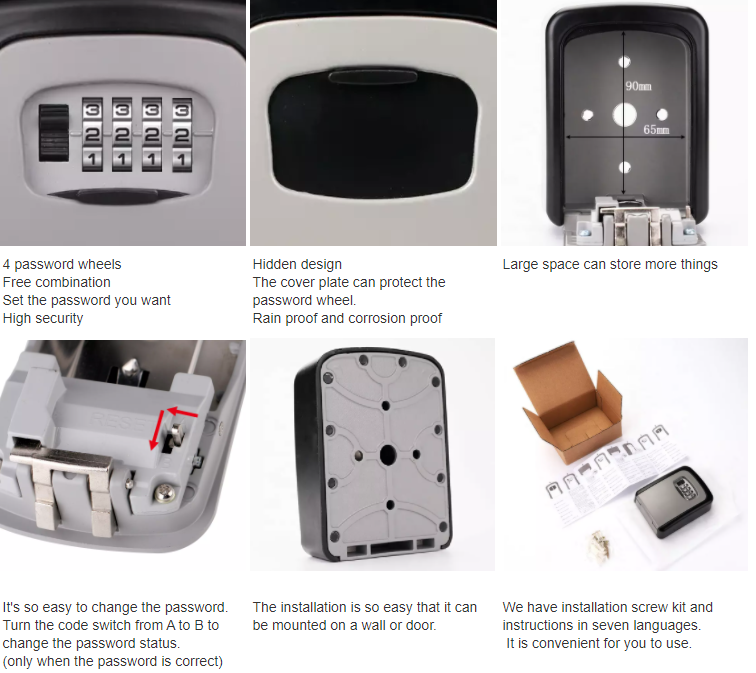 3 3 3 3
2 2 2 2
1 1 1 1

90mm
65mm

4 password wheels
Free combination
Set the password you want
High security

Hidden design
The cover plate can protect the password wheel.
Rain proof and corrosion proof

Large space can store more things

RESET

It's so easy to change the password.
Turn the code switch from A to B to change the password status.
(only when the password is correct)

The installation is so easy that it can be mounted on a wall or door.

We have installation screw kit and instructions in seven languages.
It is convenient for you to use.