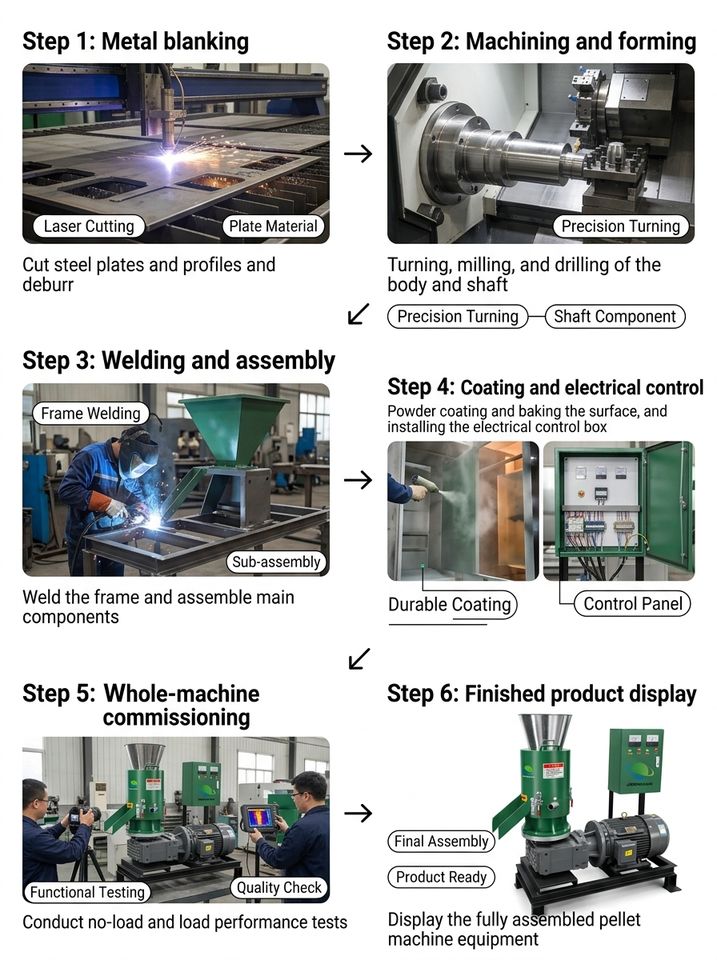 Step 1: Metal blanking

Laser Cutting

Plate Material

Cut steel plates and profiles and deburr

Step 2: Machining and forming

Precision Turning

Turning, milling, and drilling of the body and shaft

Precision Turning

Shaft Component

Step 3: Welding and assembly

Frame Welding

Sub-assembly

Weld the frame and assemble main components

Step 4: Coating and electrical control

Powder coating and baking the surface, and installing the electrical control box

Durable Coating

Control Panel

Step 5: Whole-machine commissioning

Functional Testing

Quality Check

Conduct no-load and load performance tests

Step 6: Finished product display

Final Assembly

Product Ready

Display the fully assembled pellet machine equipment