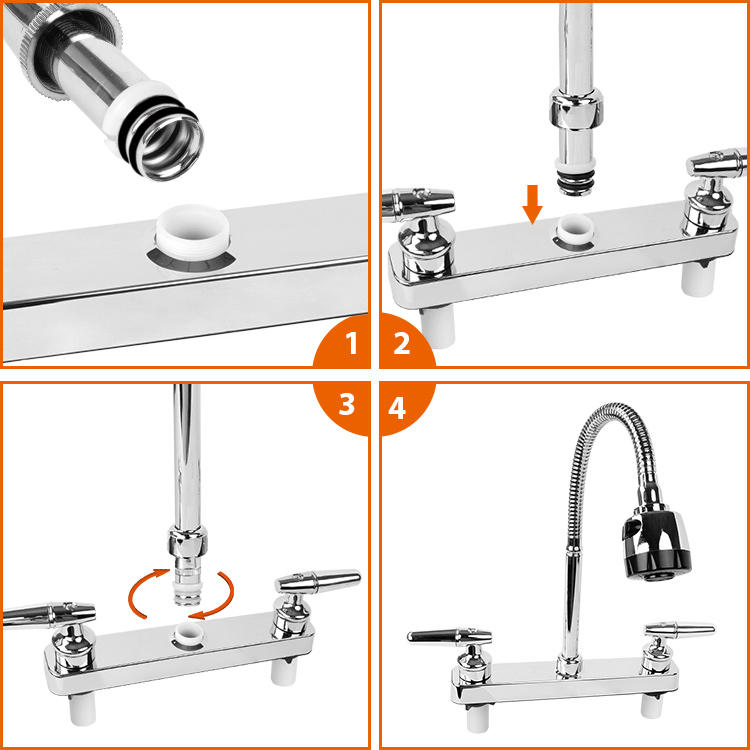 1
2
3
4