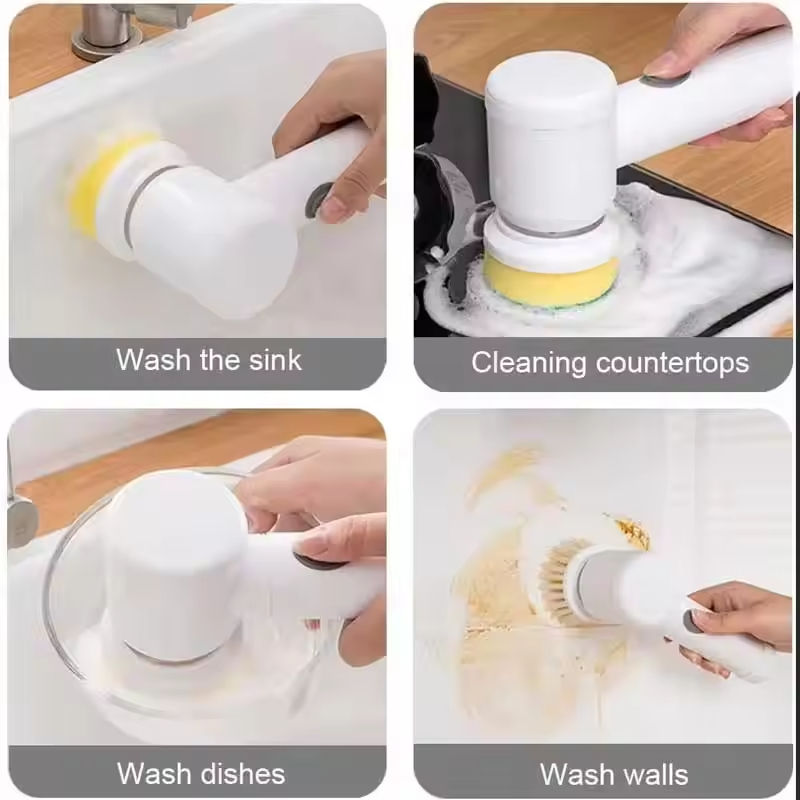 Wash the sink

Cleaning countertops

Wash dishes

Wash walls