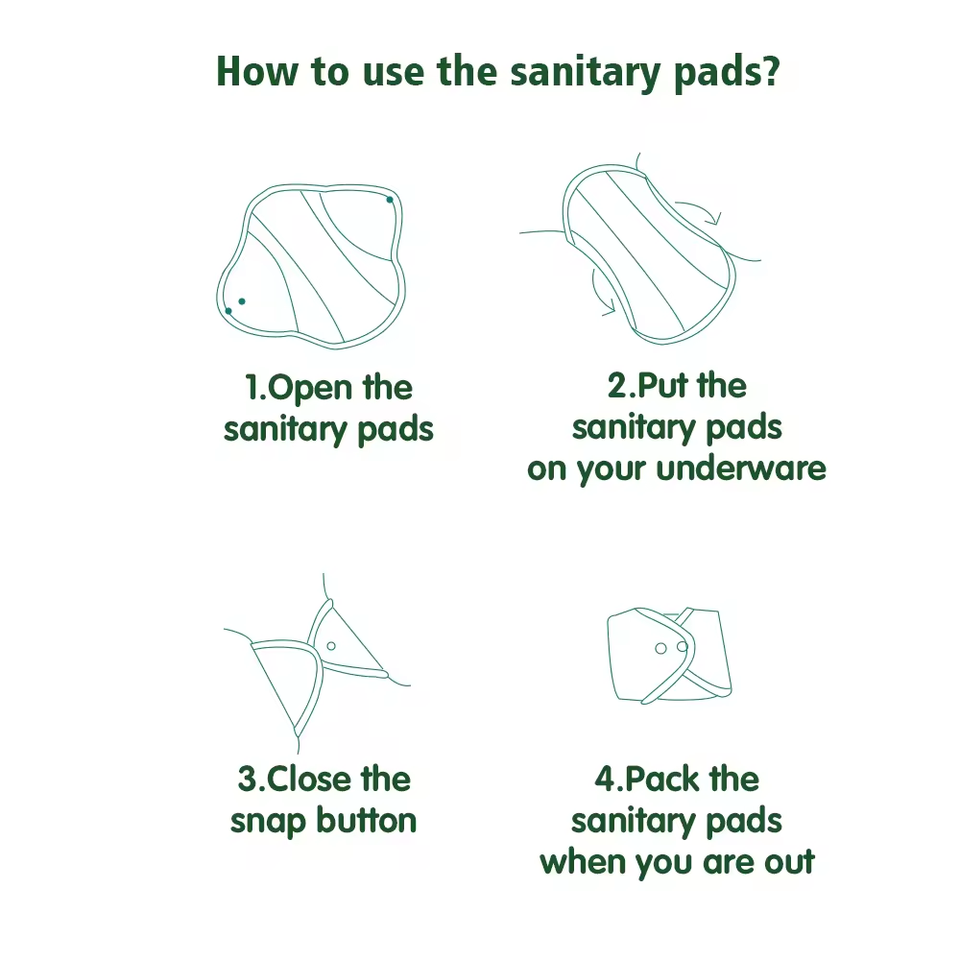 How to use the sanitary pads?

1.Open the sanitary pads

2.Put the sanitary pads on your underware

3.Close the snap button

4.Pack the sanitary pads when you are out