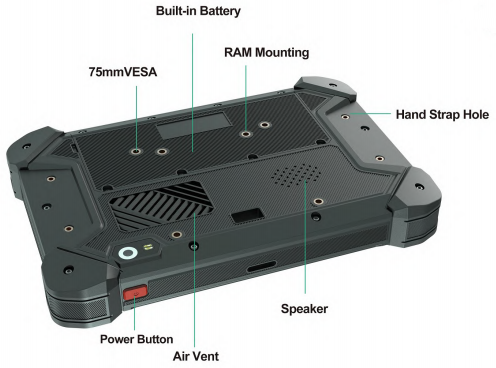 Built-in Battery

RAM Mounting

75mmVESA

Hand Strap Hole

Speaker

Power Button

Air Vent