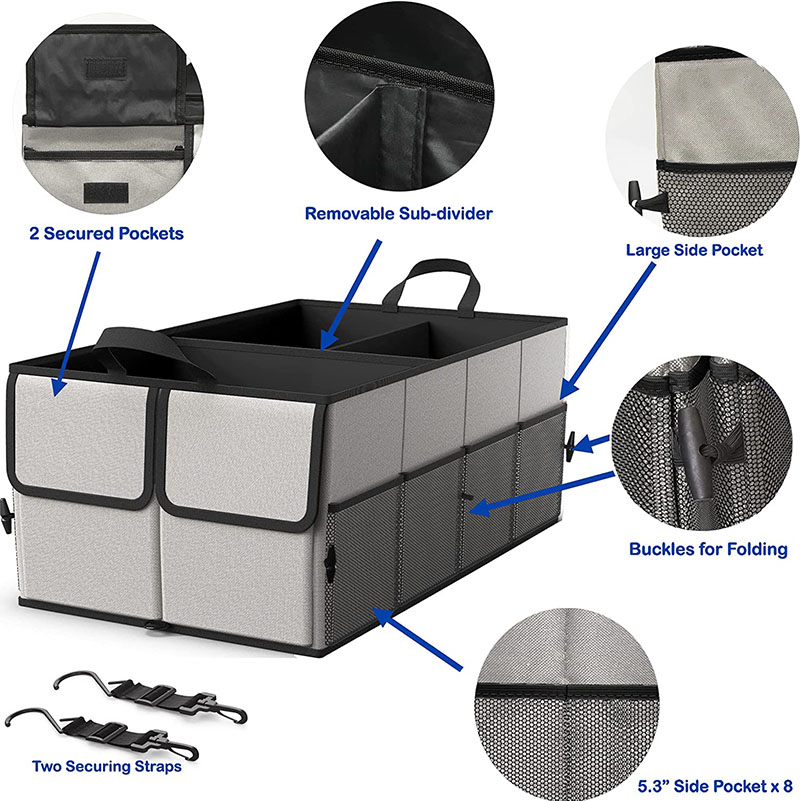 2 Secured Pockets

Removable Sub-divider

Large Side Pocket

Buckles for Folding

Two Securing Straps

5.3” Side Pocket x 8