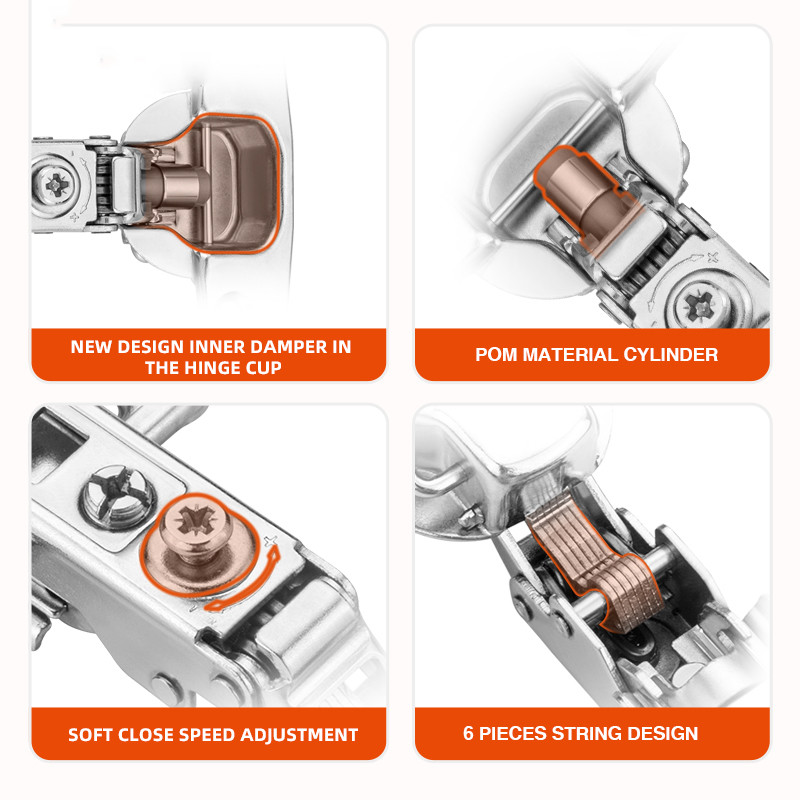 NEW DESIGN INNER DAMPER IN THE HINGE CUP

POM MATERIAL CYLINDER

SOFT CLOSE SPEED ADJUSTMENT

6 PIECES STRING DESIGN