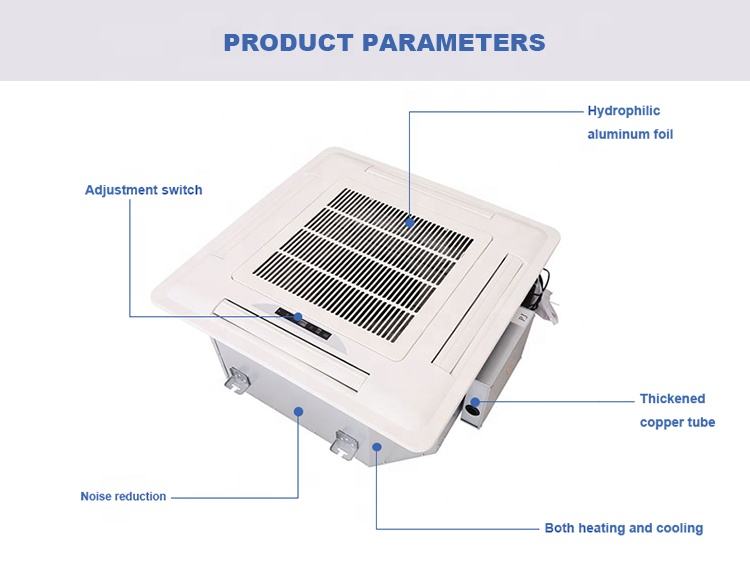 PRODUCT PARAMETERS

Hydrophilic aluminum foil

Adjustment switch

Thickened copper tube

Noise reduction

Both heating and cooling