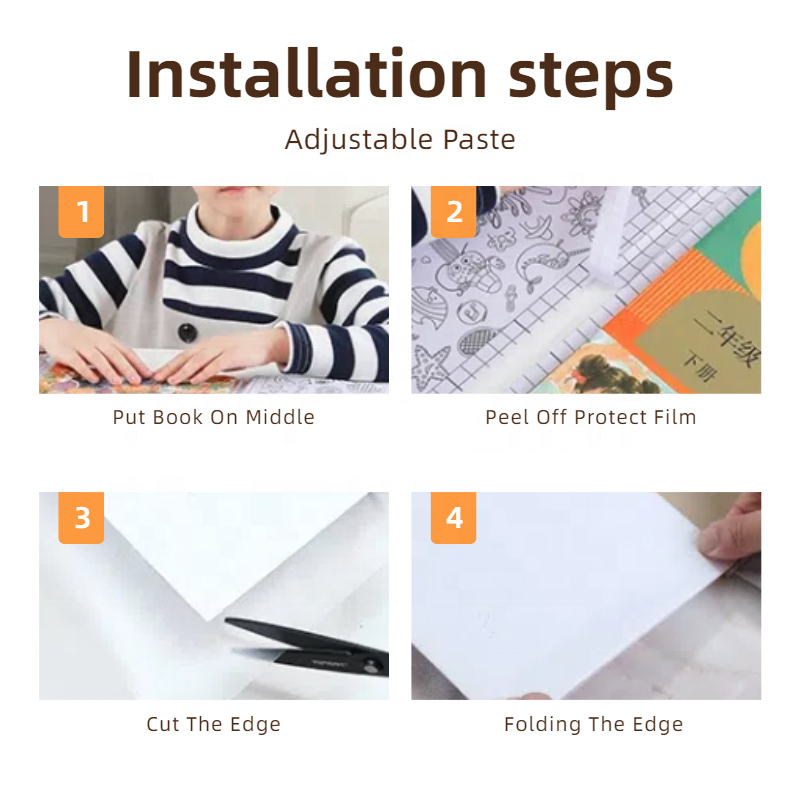 Installation steps

Adjustable Paste

1

Put Book On Middle

2

二年级
下册

Peel Off Protect Film

3

Cut The Edge

4

Folding The Edge