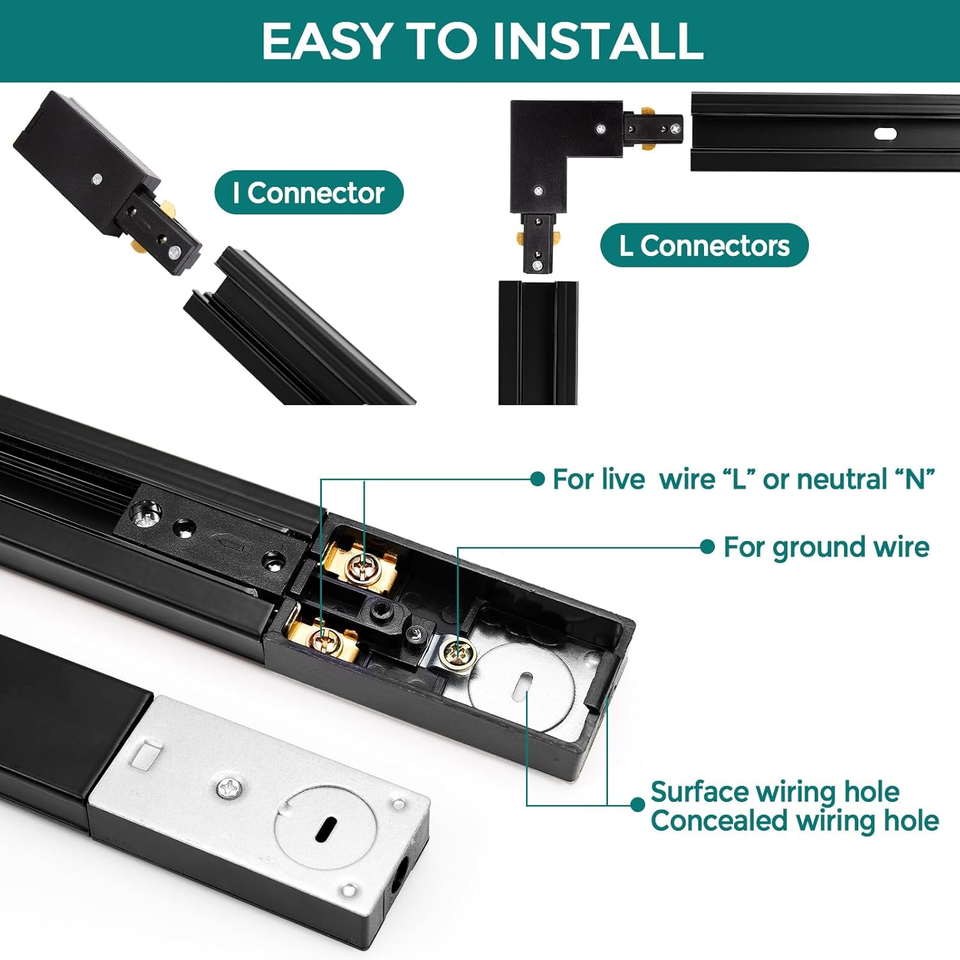 EASY TO INSTALL

I Connector

L Connectors

For live wire “L” or neutral “N”

For ground wire

Surface wiring hole
Concealed wiring hole