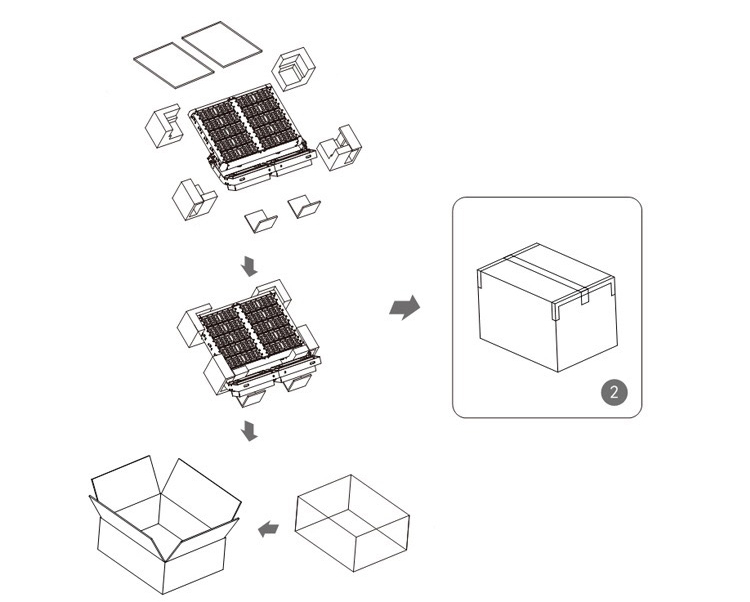 2