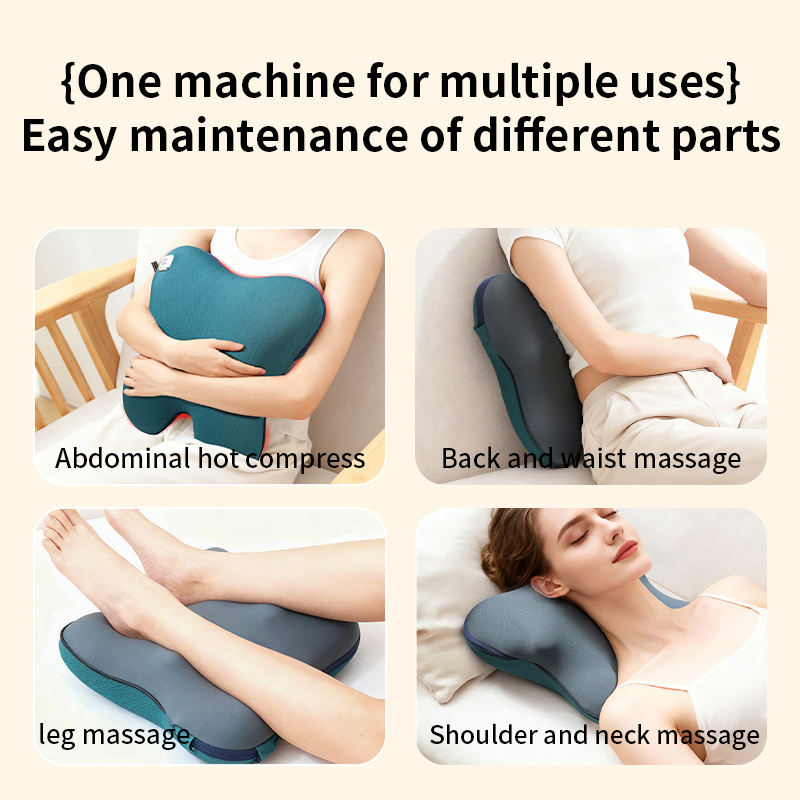 {One machine for multiple uses}
Easy maintenance of different parts

Abdominal hot compress

Back and waist massage

leg massage

Shoulder and neck massage