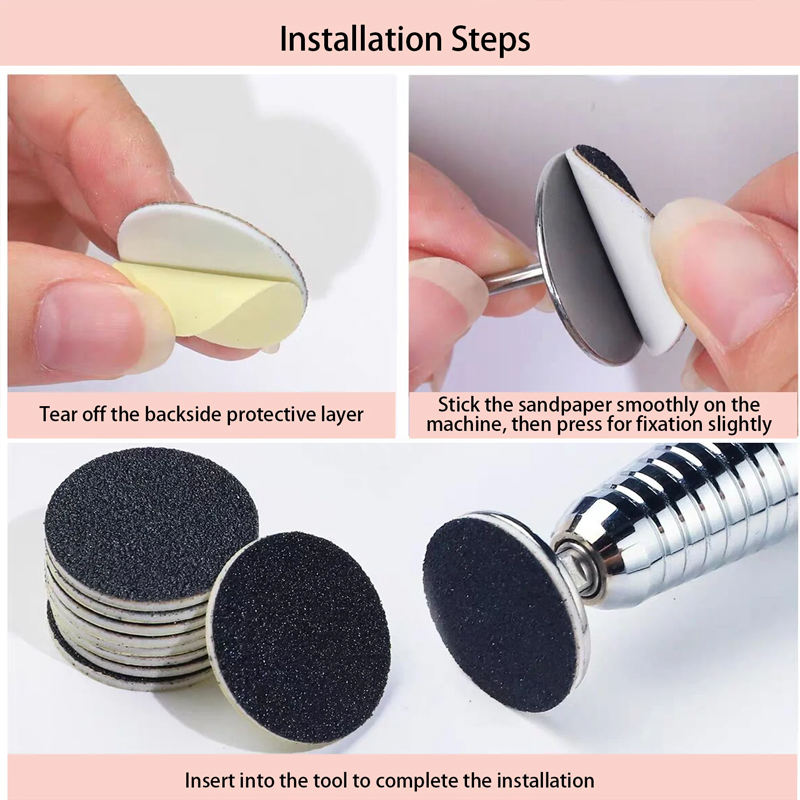 Installation Steps

Tear off the backside protective layer

Stick the sandpaper smoothly on the machine, then press for fixation slightly

Insert into the tool to complete the installation