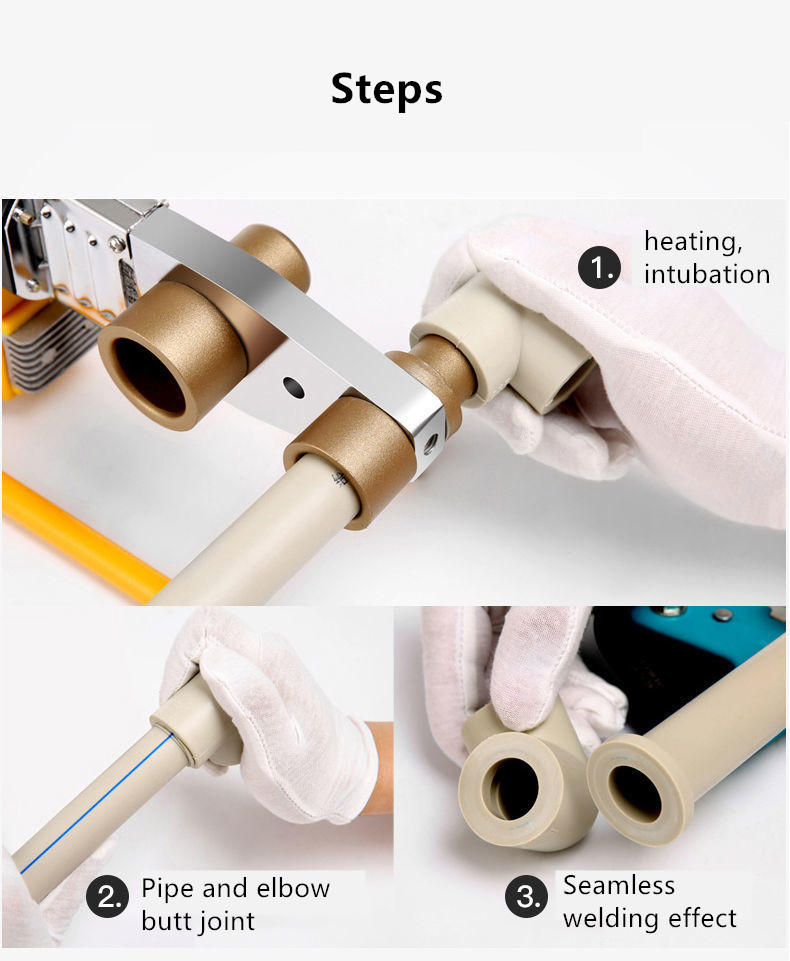 Steps

1. heating, intubation

2. Pipe and elbow butt joint

3. Seamless welding effect