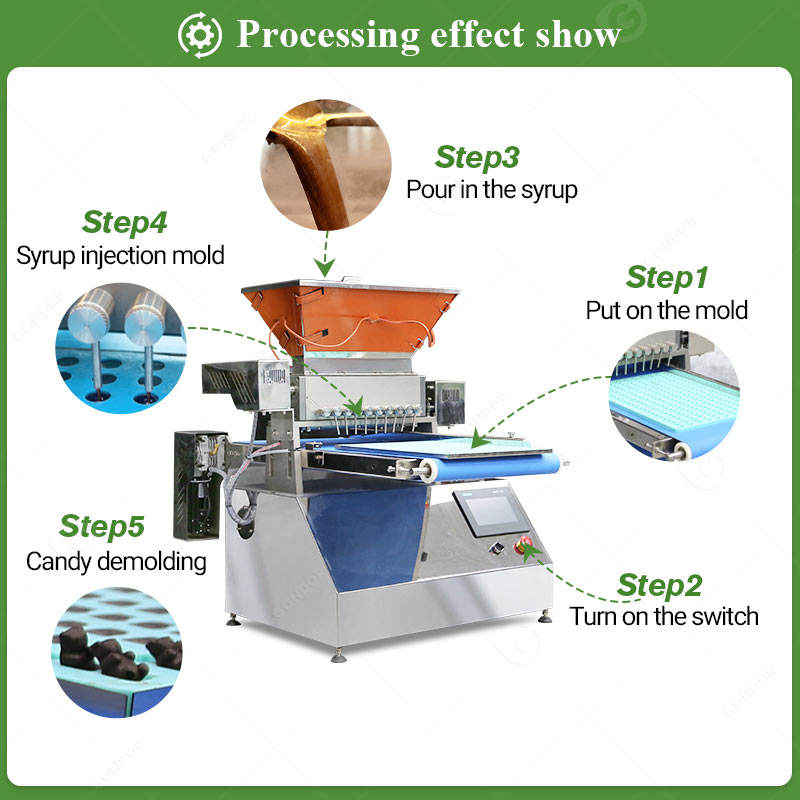 Processing effect show

Step3
Pour in the syrup

Step4
Syrup injection mold

Step1
Put on the mold

Step5
Candy demolding

Step2
Turn on the switch