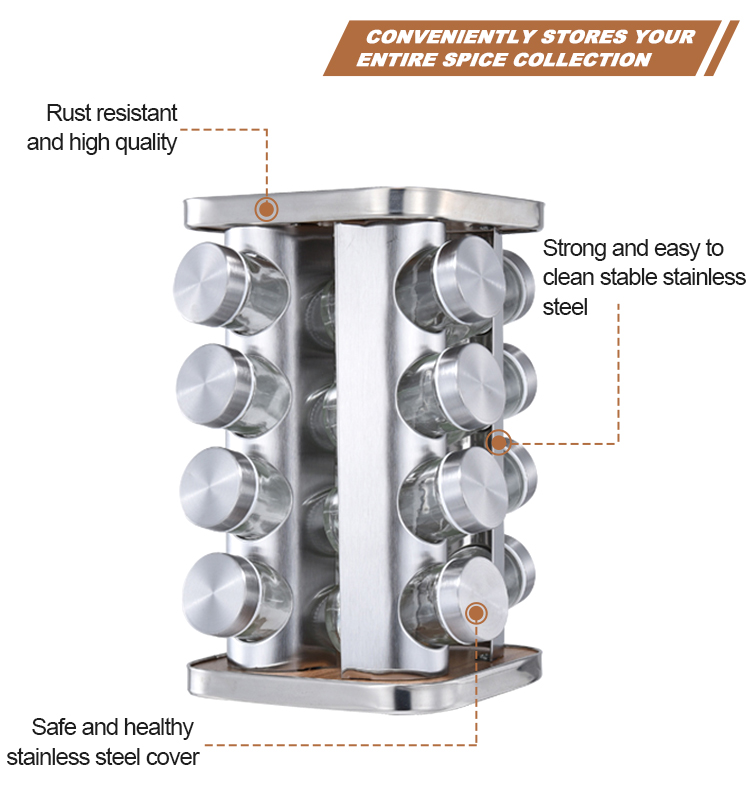 CONVENIENTLY STORES YOUR ENTIRE SPICE COLLECTION

Rust resistant and high quality

Strong and easy to clean stable stainless steel

Safe and healthy stainless steel cover