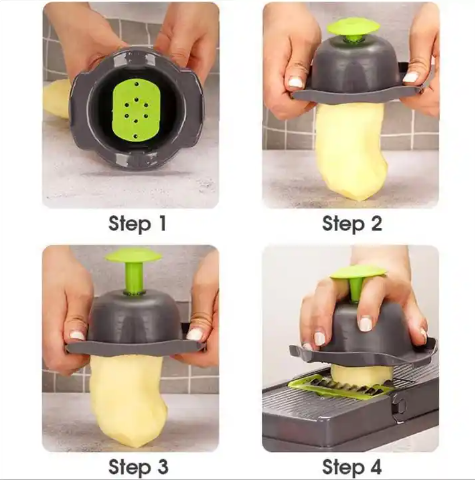 Step 1

Step 2

Step 3

Step 4