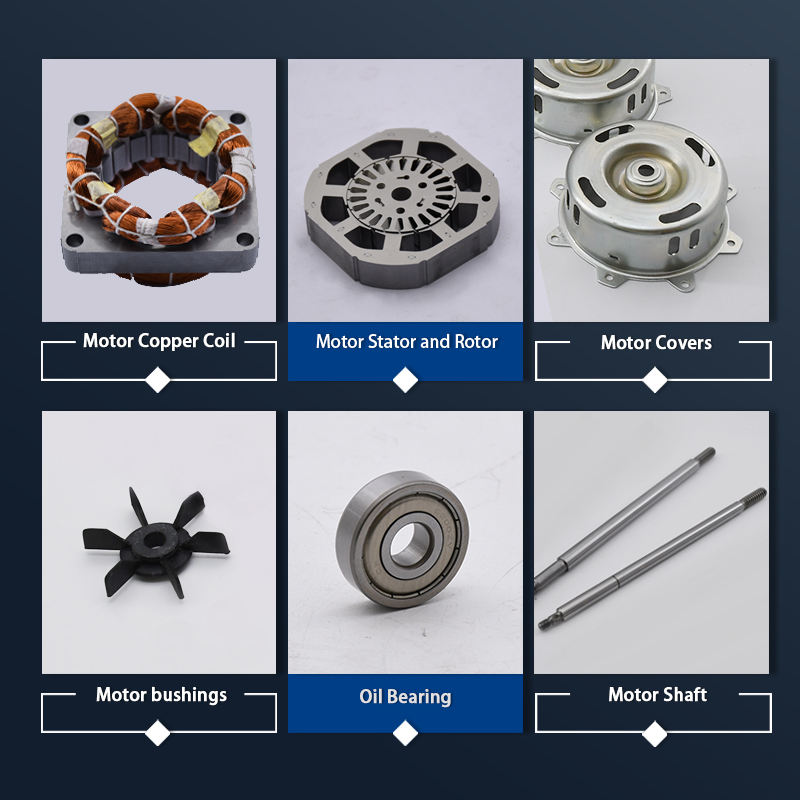 Motor Copper Coil

Motor Stator and Rotor

Motor Covers

Motor bushings

Oil Bearing

Motor Shaft