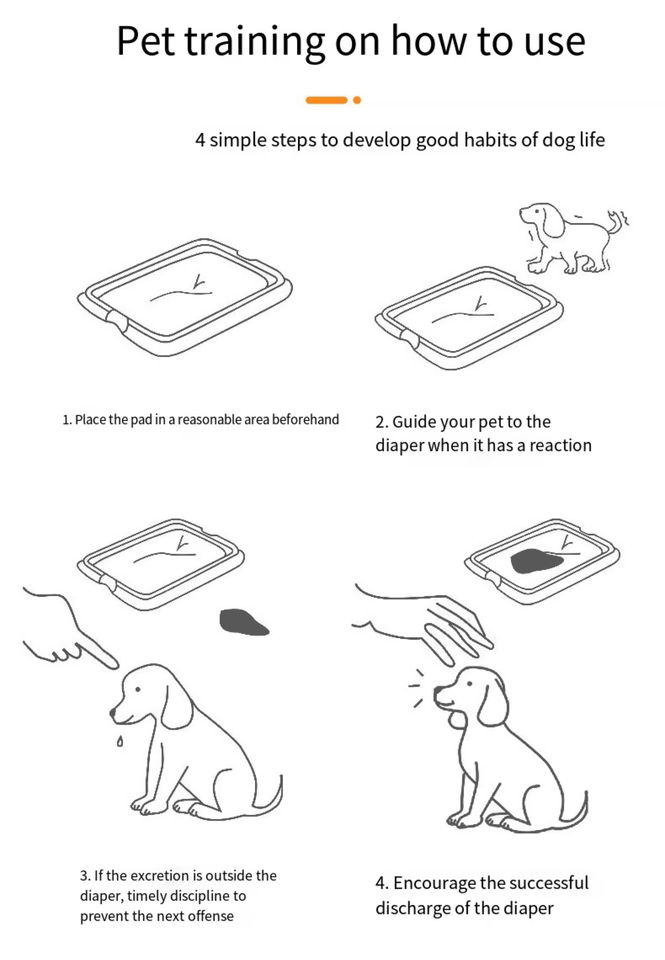 Pet training on how to use

4 simple steps to develop good habits of dog life

1. Place the pad in a reasonable area beforehand

2. Guide your pet to the diaper when it has a reaction

3. If the excretion is outside the diaper, timely discipline to prevent the next offense

4. Encourage the successful discharge of the diaper