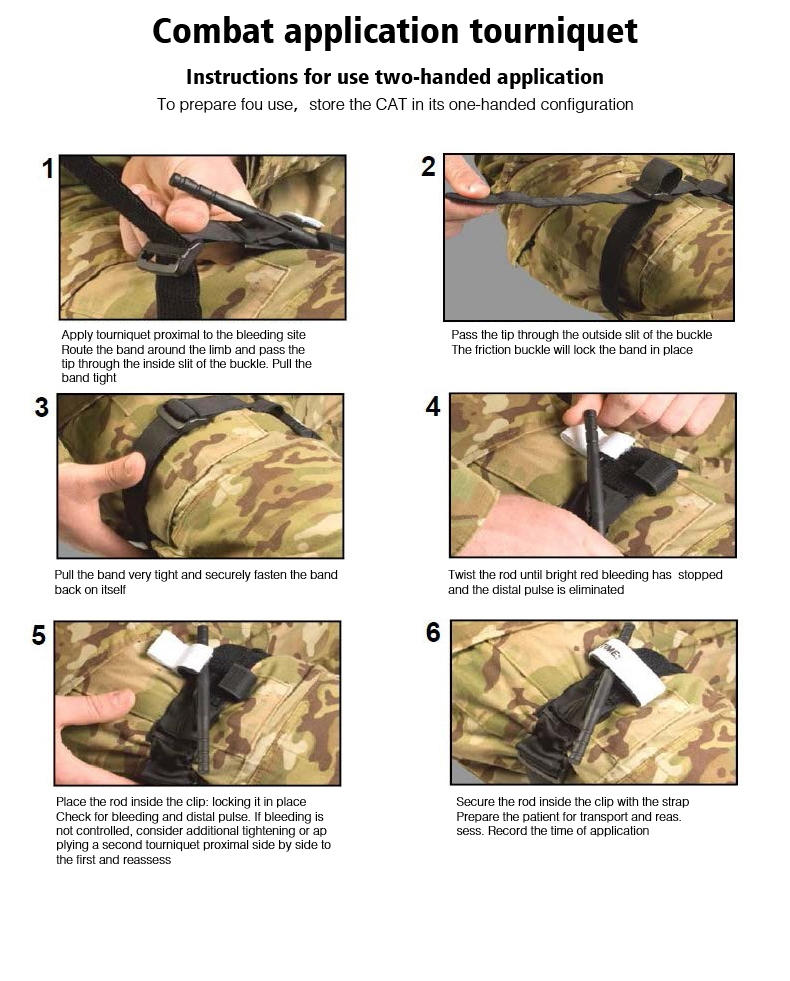 Combat application tourniquet

Instructions for use two-handed application

To prepare fou use, store the CAT in its one-handed configuration

1

Apply tourniquet proximal to the bleeding site Route the band around the limb and pass the tip through the inside slit of the buckle. Pull the band tight

2

Pass the tip through the outside slit of the buckle The friction buckle will lock the band in place

3

Pull the band very tight and securely fasten the band back on itself

4

Twist the rod until bright red bleeding has stopped and the distal pulse is eliminated

5

Place the rod inside the clip: locking it in place Check for bleeding and distal pulse. If bleeding is not controlled, consider additional tightening or ap plying a second tourniquet proximal side by side to the first and reassess

6

TIME:

Secure the rod inside the clip with the strap Prepare the patient for transport and reas. sess. Record the time of application