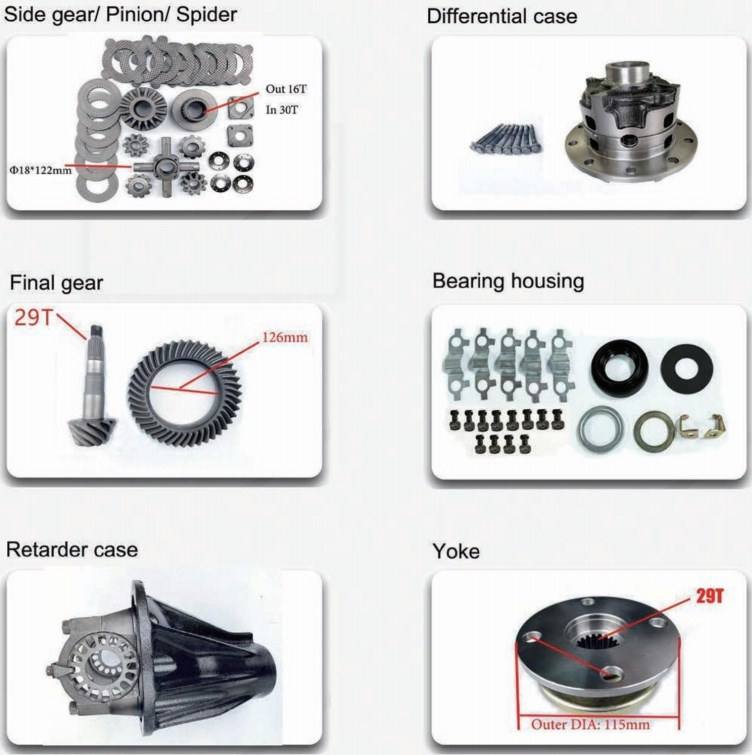 Side gear/ Pinion/ Spider

Out 16T
In 30T
Φ18*122mm

Differential case

Final gear

29T
126mm

Bearing housing

Retarder case

Yoke

29T
Outer DIA: 115mm