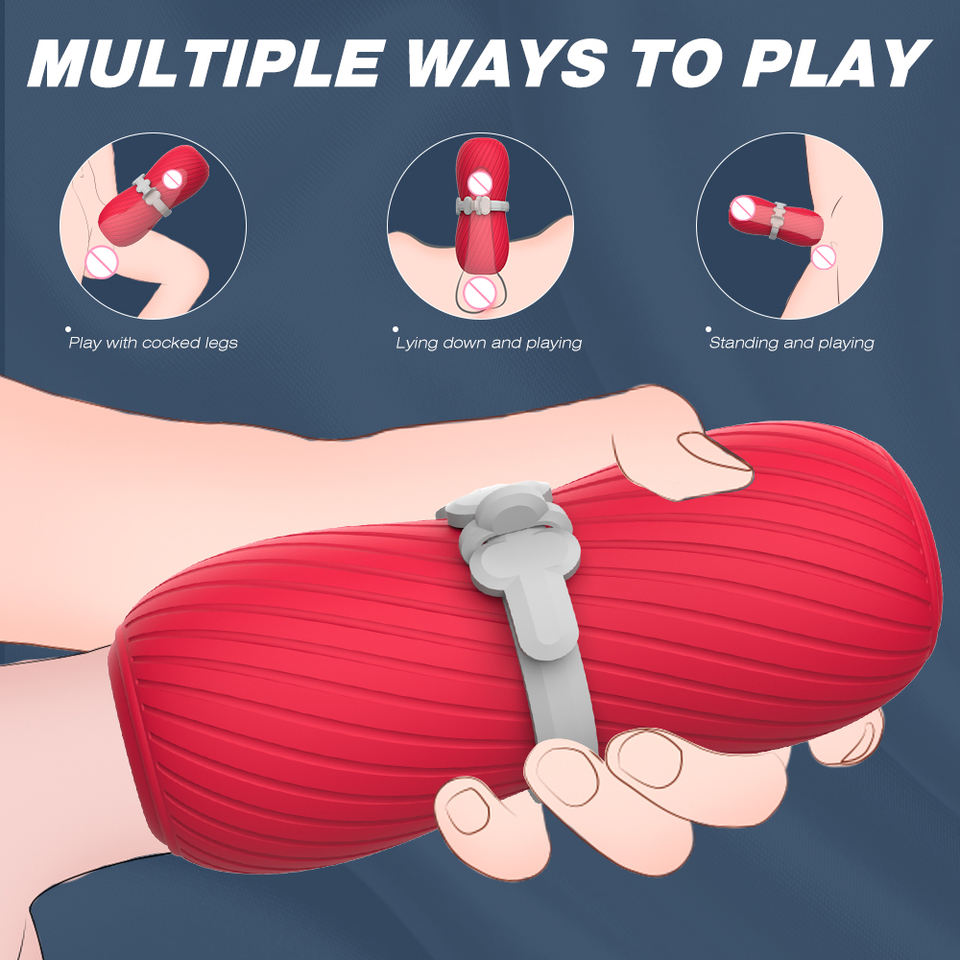 MULTIPLE WAYS TO PLAY

Play with cocked legs

Lying down and playing

Standing and playing