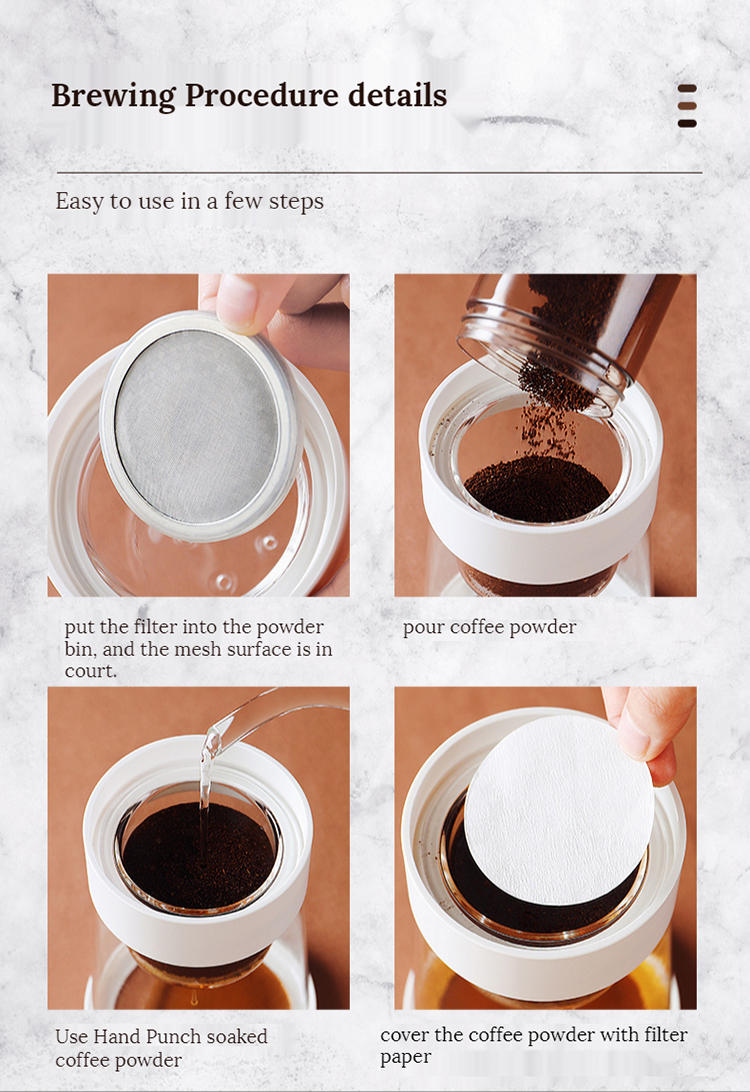 Brewing Procedure details

Easy to use in a few steps

put the filter into the powder bin, and the mesh surface is in court.

pour coffee powder

Use Hand Punch soaked coffee powder

cover the coffee powder with filter paper