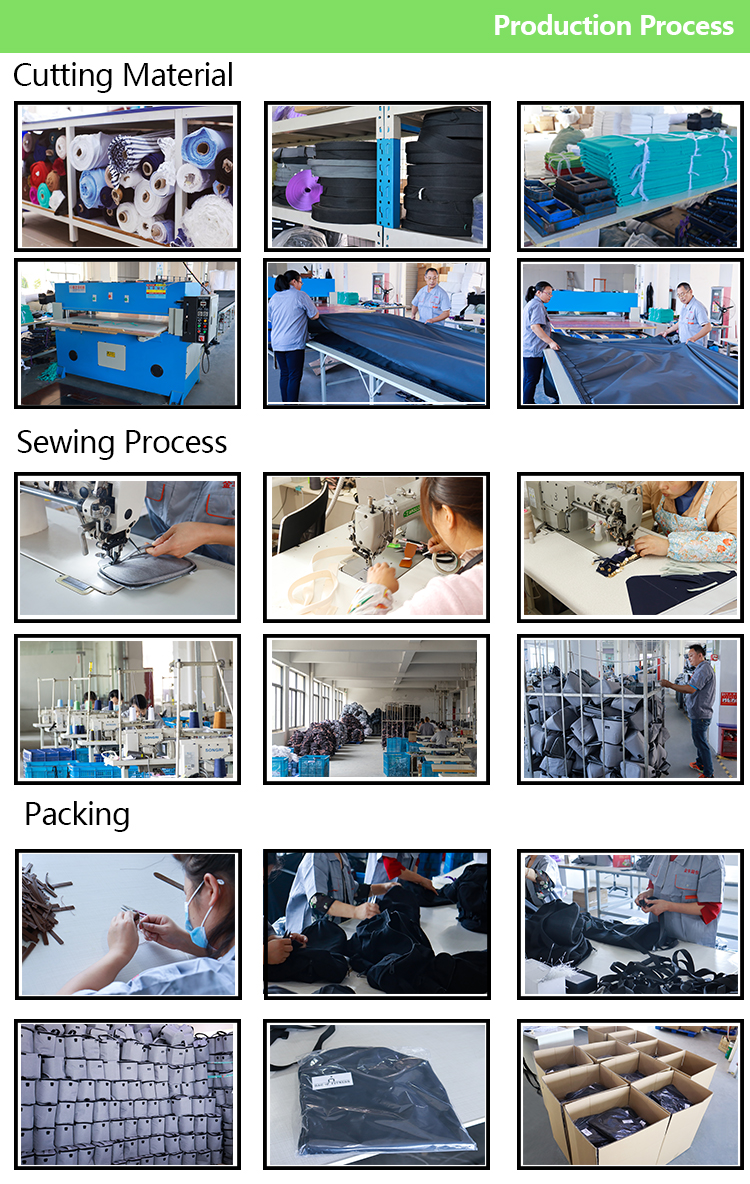 Production Process

Cutting Material

Sewing Process

Packing