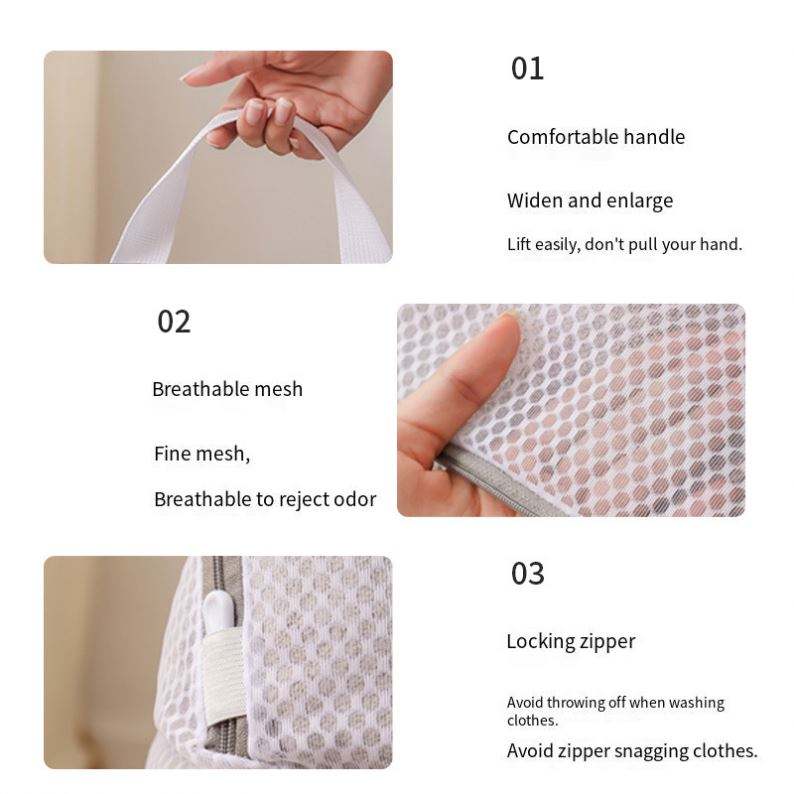 01

Comfortable handle

Widen and enlarge

Lift easily, don't pull your hand.

02

Breathable mesh

Fine mesh,

Breathable to reject odor

03

Locking zipper

Avoid throwing off when washing clothes.

Avoid zipper snagging clothes.