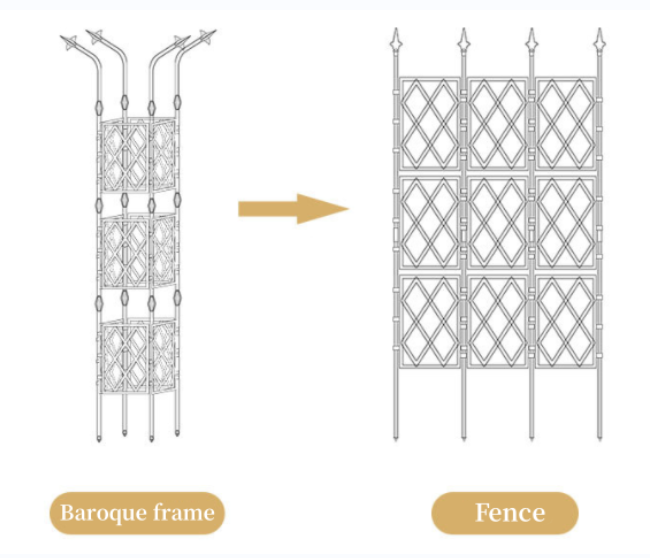 Baroque frame

Fence