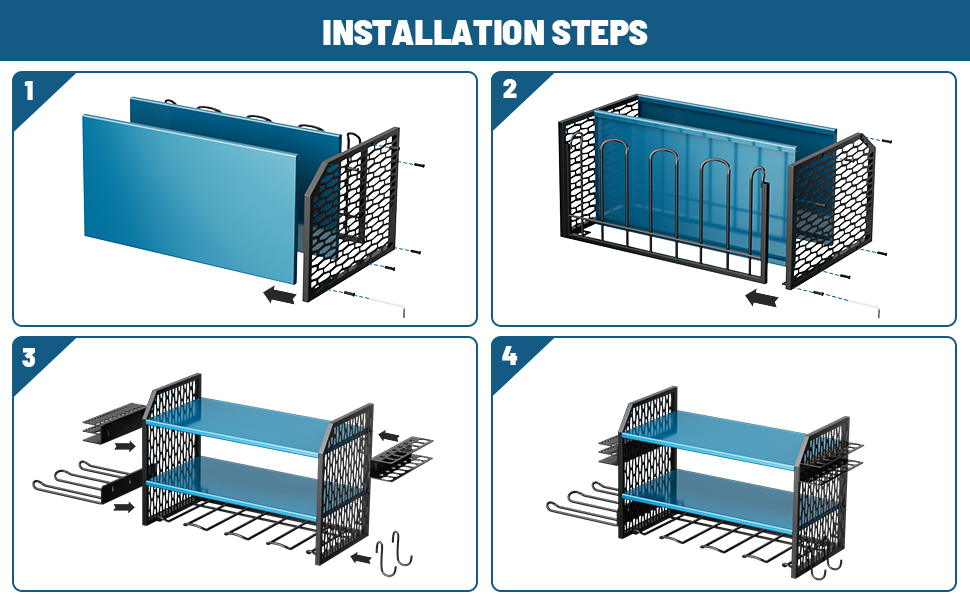 INSTALLATION STEPS

1

2

3

4