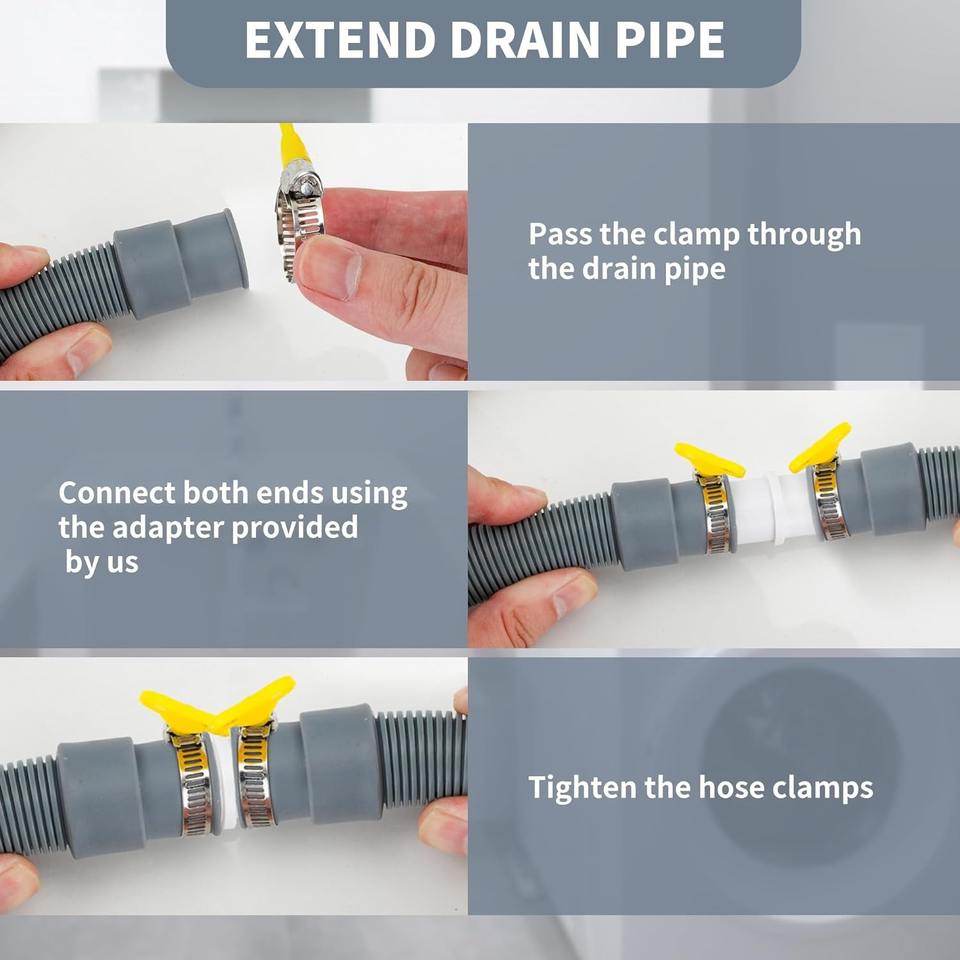 EXTEND DRAIN PIPE

Pass the clamp through the drain pipe

Connect both ends using the adapter provided by us

Tighten the hose clamps