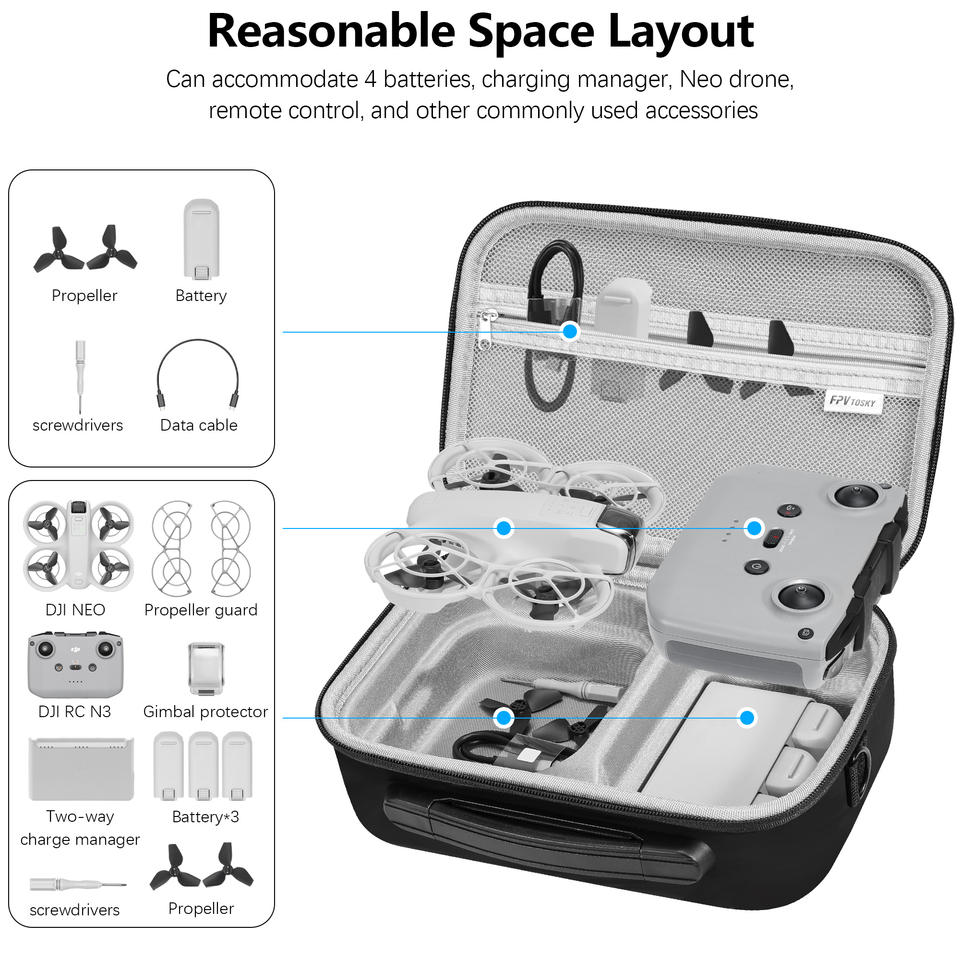 Reasonable Space Layout

Can accommodate 4 batteries, charging manager, Neo drone, remote control, and other commonly used accessories

Propeller

Battery

screwdrivers

Data cable

DJI NEO

Propeller guard

DJI RC N3

Gimbal protector

Two-way charge manager

Battery*3

screwdrivers

Propeller

FPV TOSKY