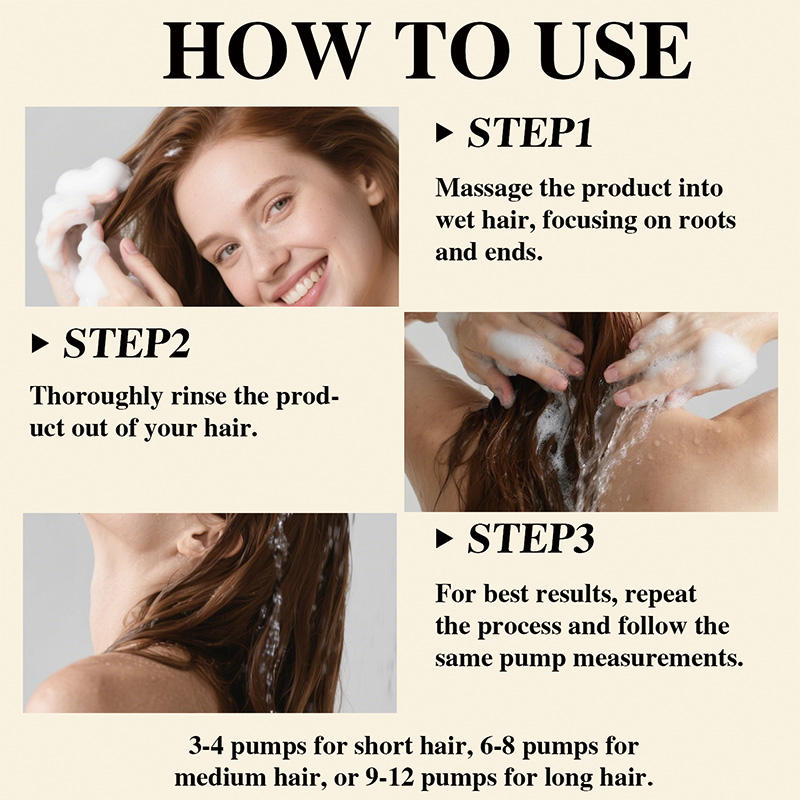 HOW TO USE

▸ STEP1

Massage the product into wet hair, focusing on roots and ends.

▸ STEP2

Thoroughly rinse the product out of your hair.

▸ STEP3

For best results, repeat the process and follow the same pump measurements.

3-4 pumps for short hair, 6-8 pumps for medium hair, or 9-12 pumps for long hair.