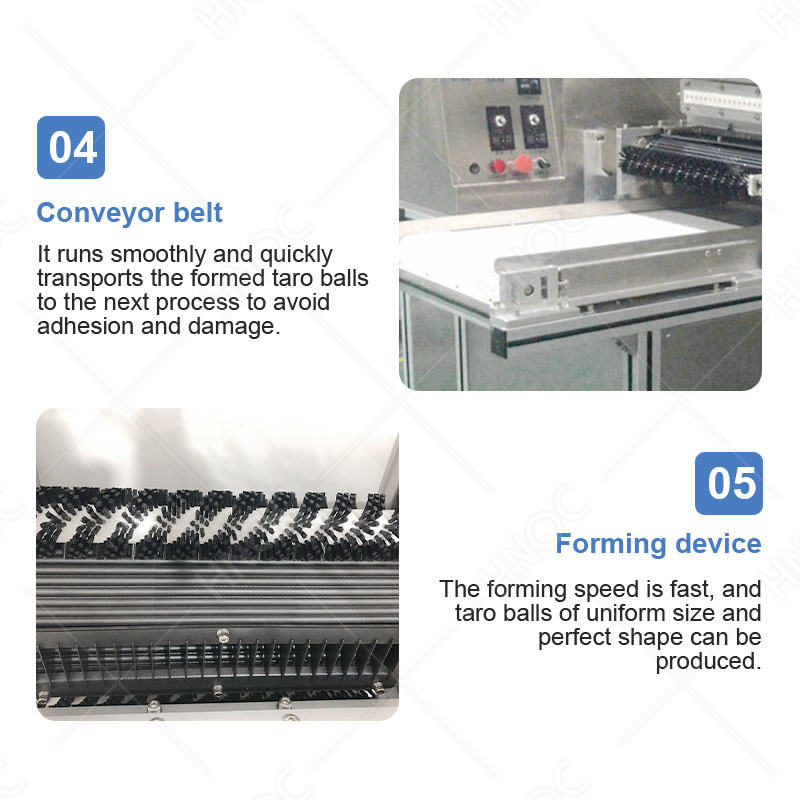 04

Conveyor belt

It runs smoothly and quickly transports the formed taro balls to the next process to avoid adhesion and damage.

05

Forming device

The forming speed is fast, and taro balls of uniform size and perfect shape can be produced.