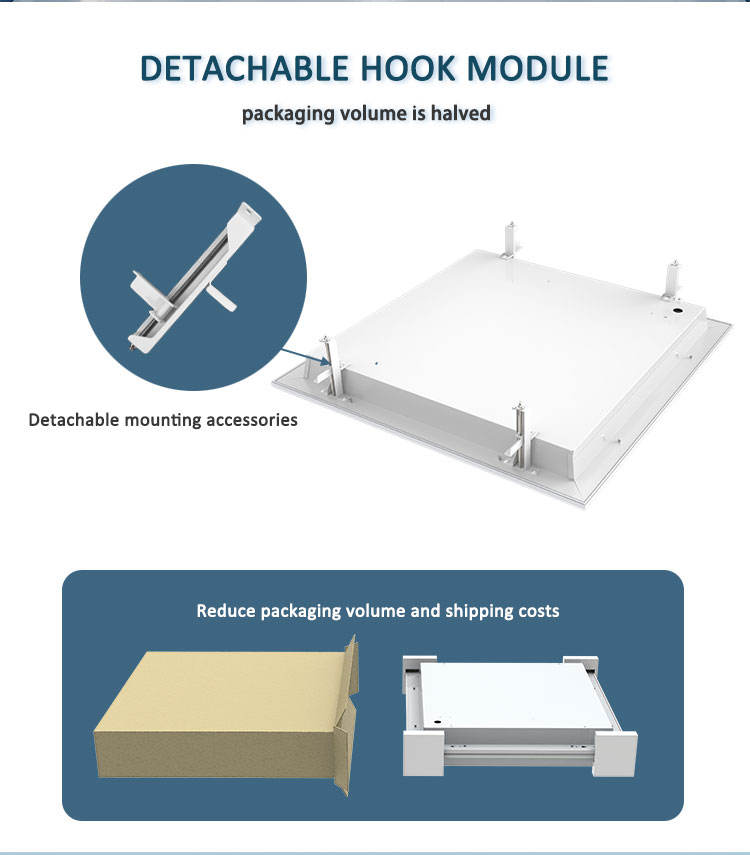 DETACHABLE HOOK MODULE

packaging volume is halved

Detachable mounting accessories

Reduce packaging volume and shipping costs