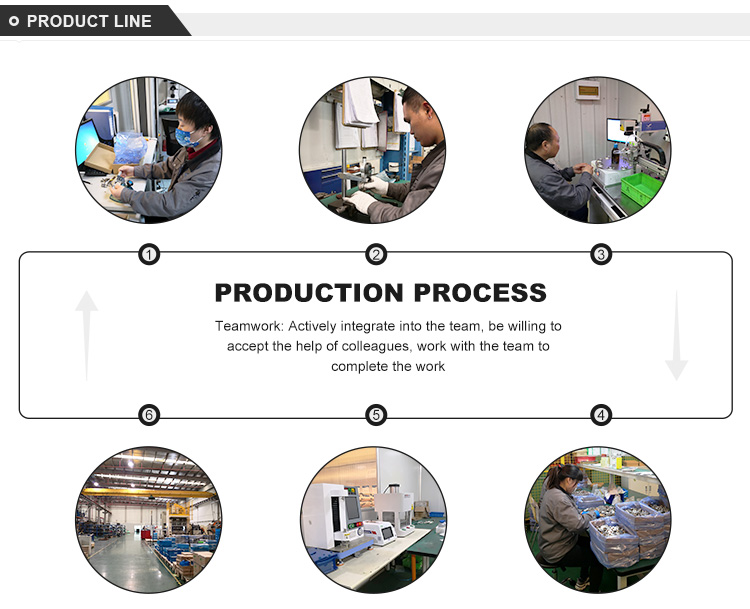 PRODUCT LINE

1

2

3

PRODUCTION PROCESS

Teamwork: Actively integrate into the team, be willing to accept the help of colleagues, work with the team to complete the work

6

5

4