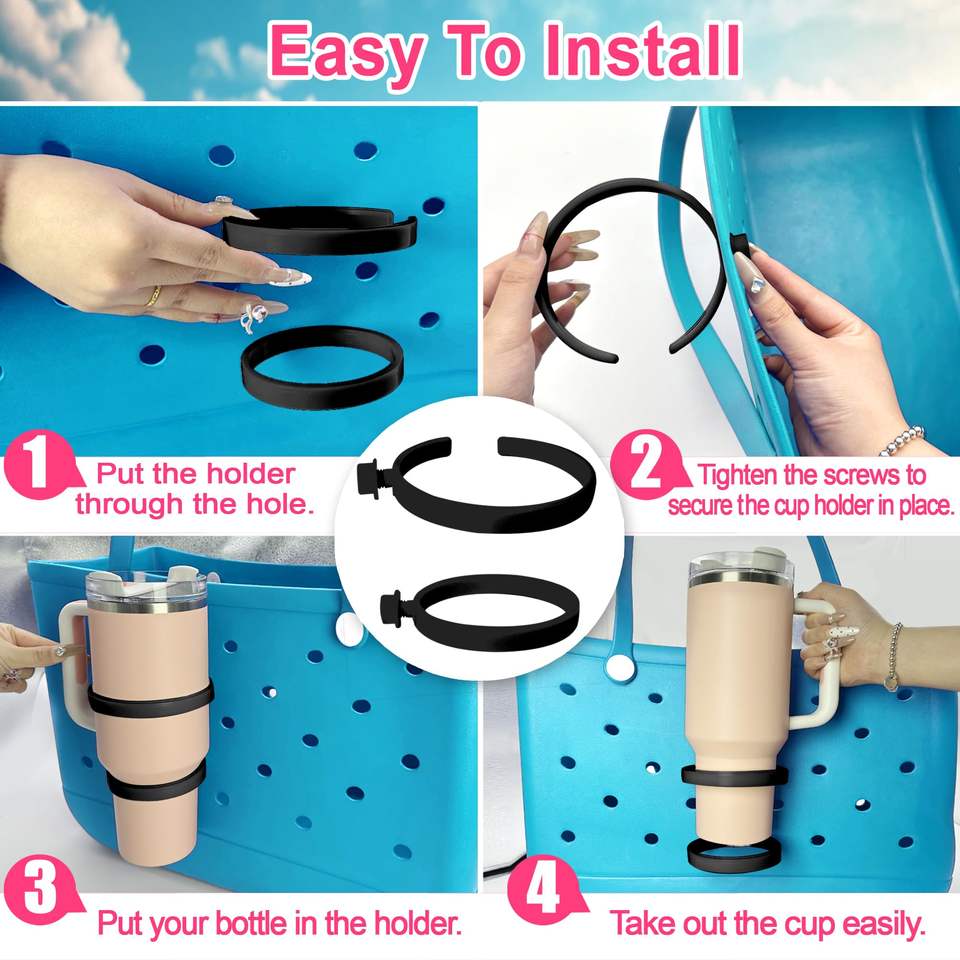 Easy To Install

1 Put the holder through the hole.

2 Tighten the screws to secure the cup holder in place.

3 Put your bottle in the holder.

4 Take out the cup easily.